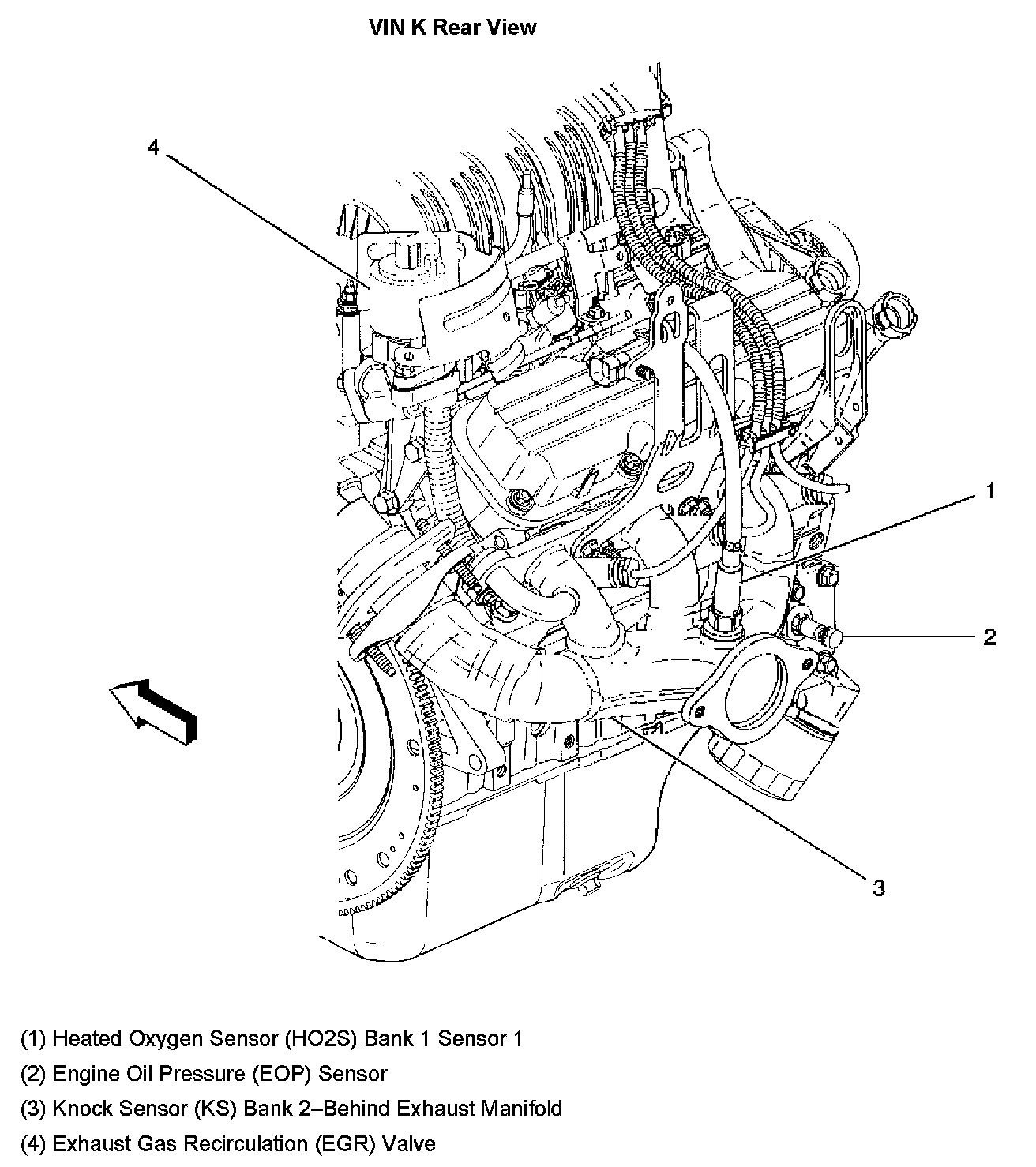 VIN K Rear View

4

1

2

3

(1) Heated Oxygen Sensor (HO2S) Bank 1 Sensor 1

(2) Engine Oil Pressure (EOP) Sensor

(3) Knock Sensor (KS) Bank 2–Behind Exhaust Manifold

(4) Exhaust Gas Recirculation (EGR) Valve