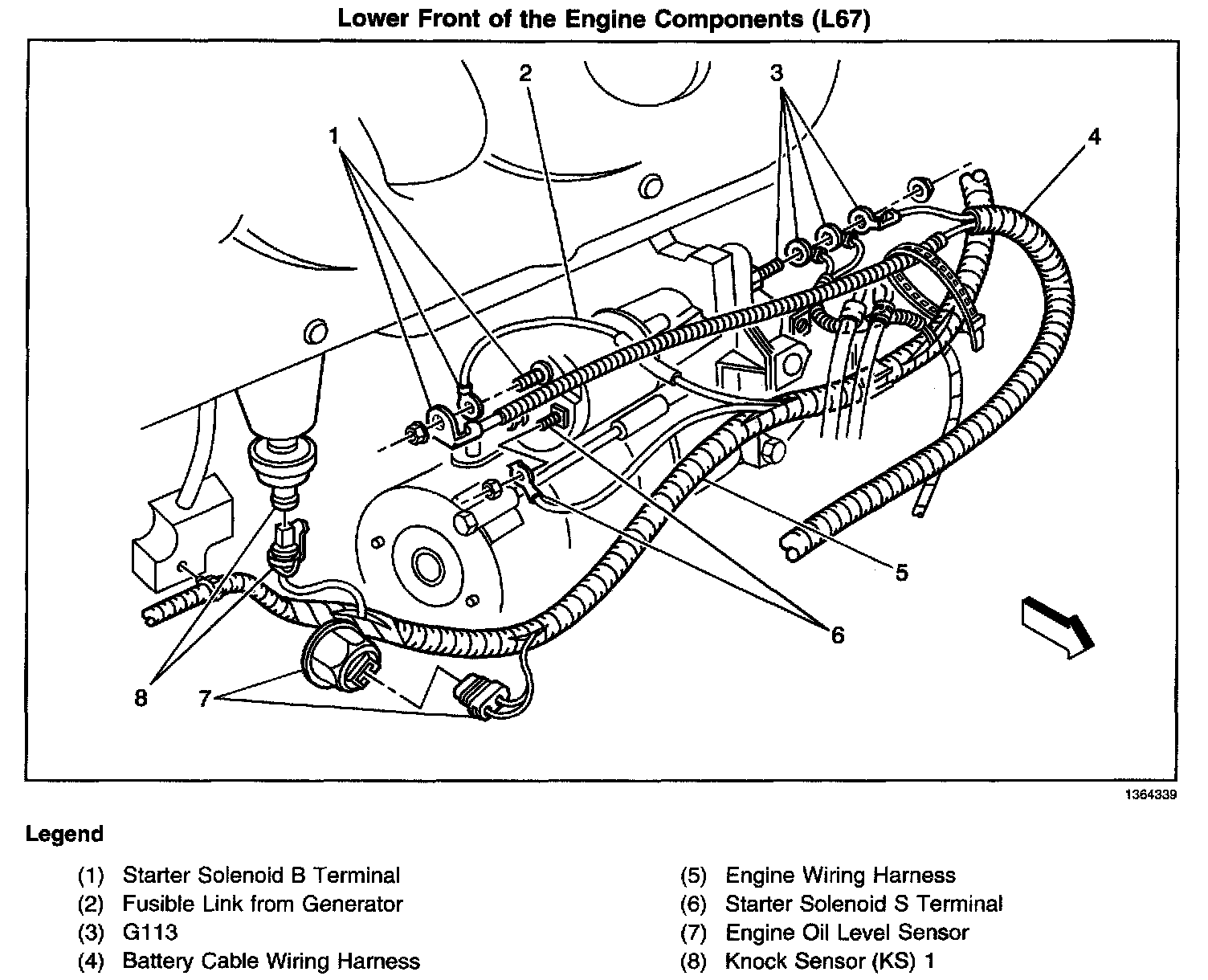 Lower Front of the Engine Components (L67)

2

3

1

4

5

6

8

7

1364339

Legend

(1) Starter Solenoid B Terminal
(2) Fusible Link from Generator
(3) G113
(4) Battery Cable Wiring Harness

(5) Engine Wiring Harness
(6) Starter Solenoid S Terminal
(7) Engine Oil Level Sensor
(8) Knock Sensor (KS) 1