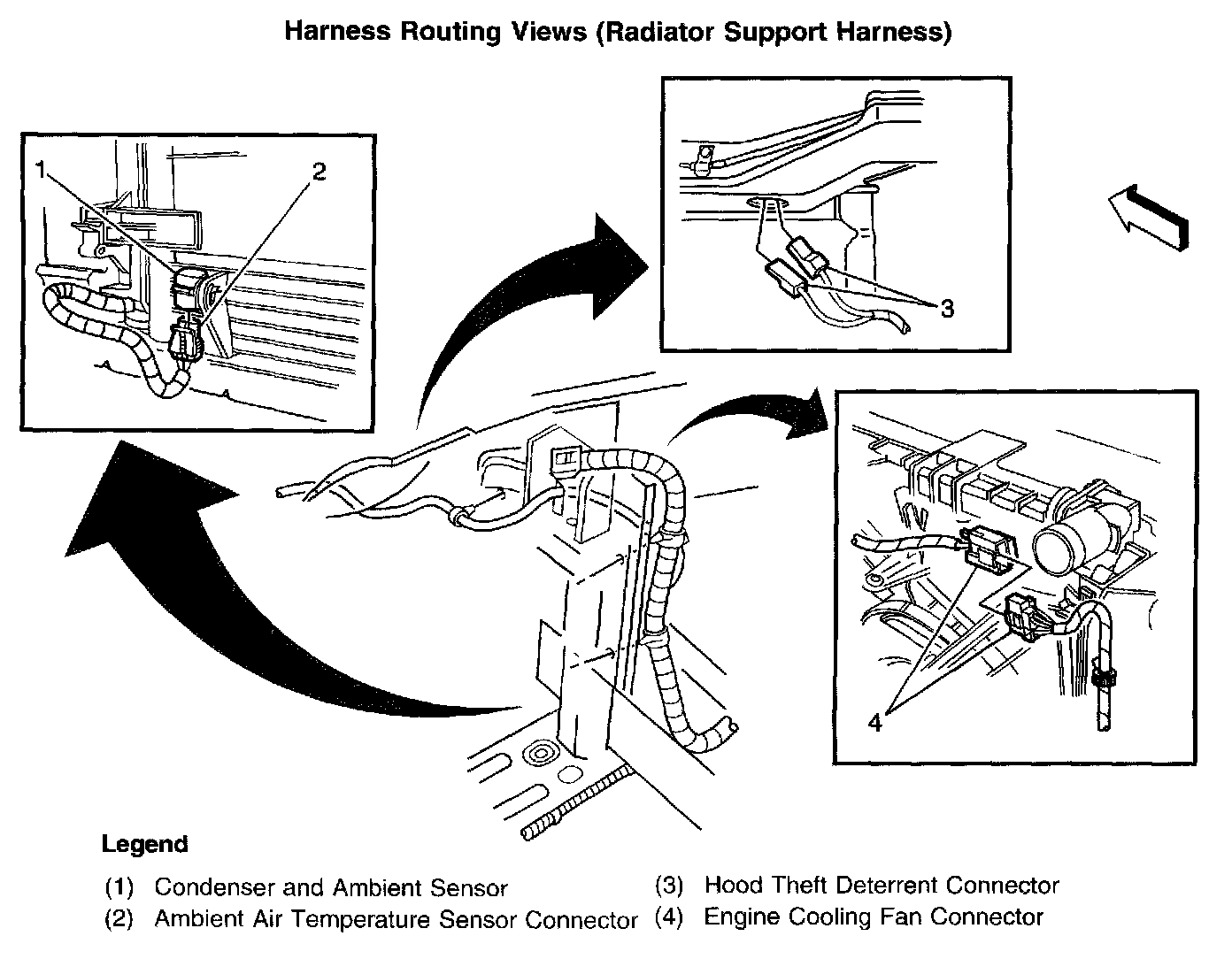 Harness Routing Views (Radiator Support Harness)

1
2
3
4

Legend

(1) Condenser and Ambient Sensor
(2) Ambient Air Temperature Sensor Connector
(3) Hood Theft Deterrent Connector
(4) Engine Cooling Fan Connector