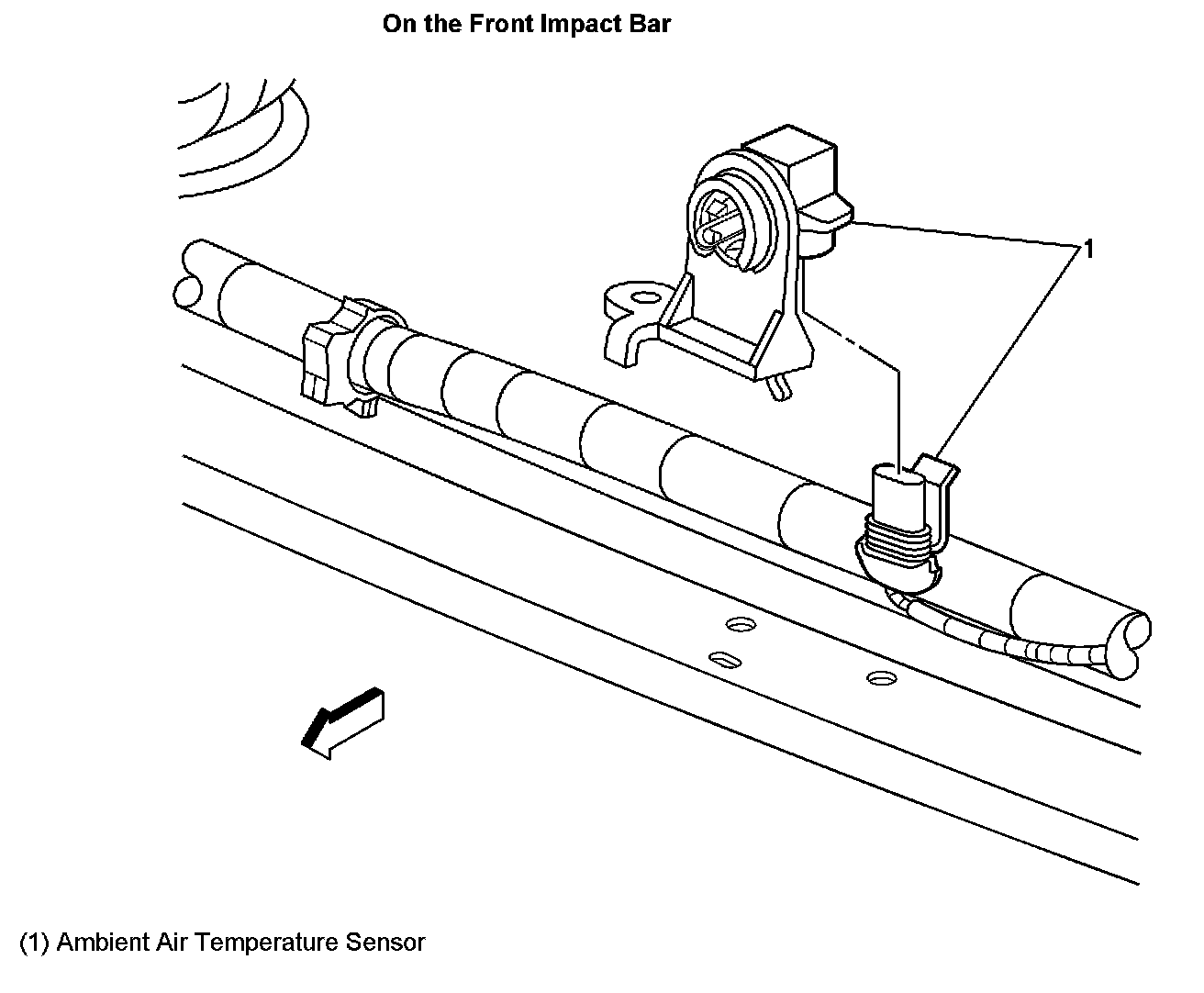 On the Front Impact Bar

1

(1) Ambient Air Temperature Sensor