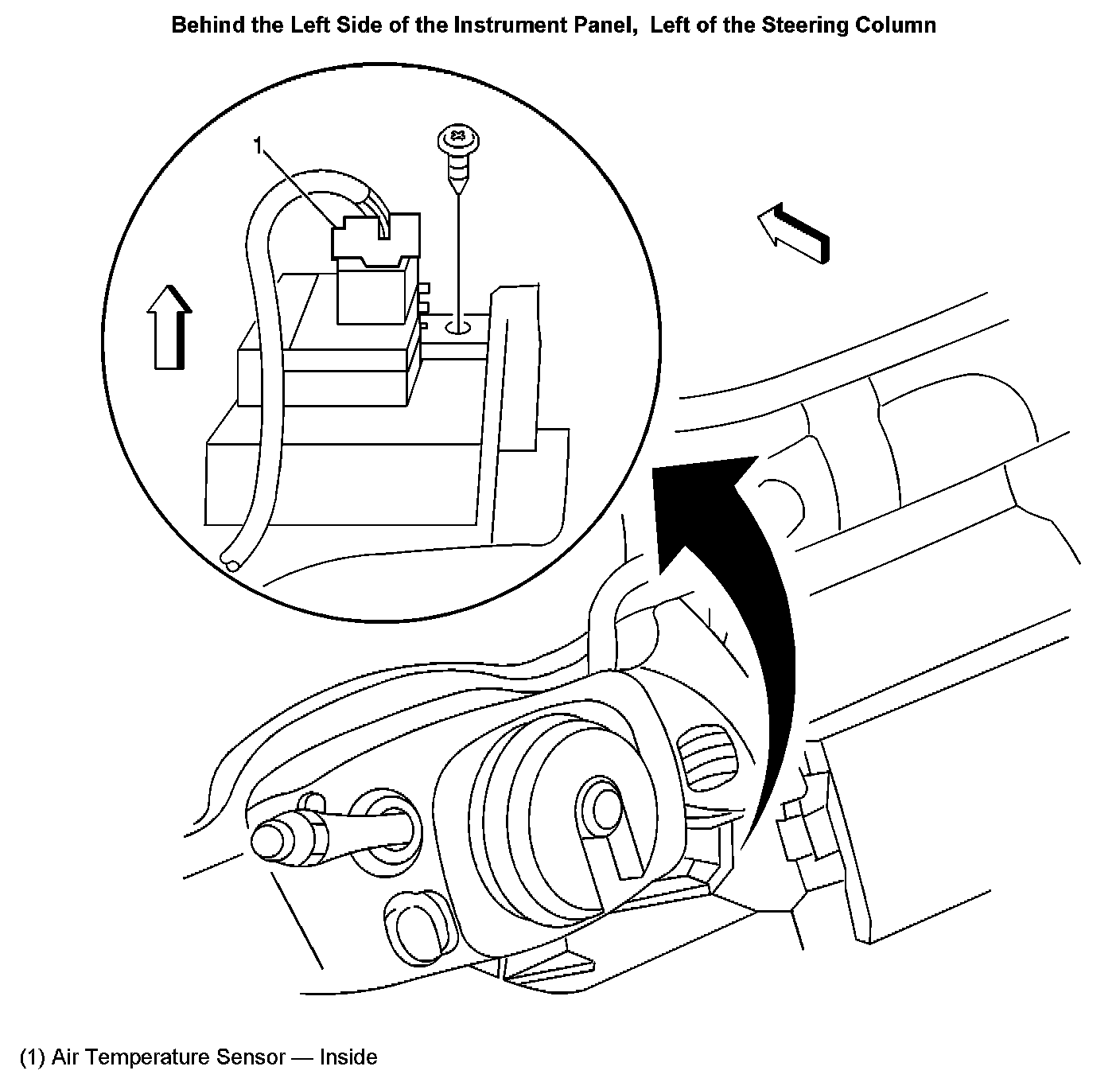 Behind the Left Side of the Instrument Panel, Left of the Steering Column

1

(1) Air Temperature Sensor — Inside