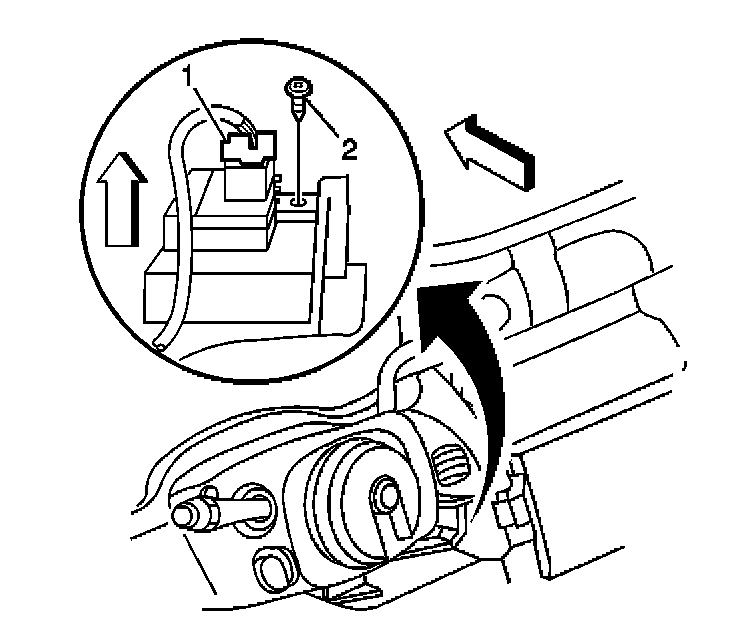 1
2