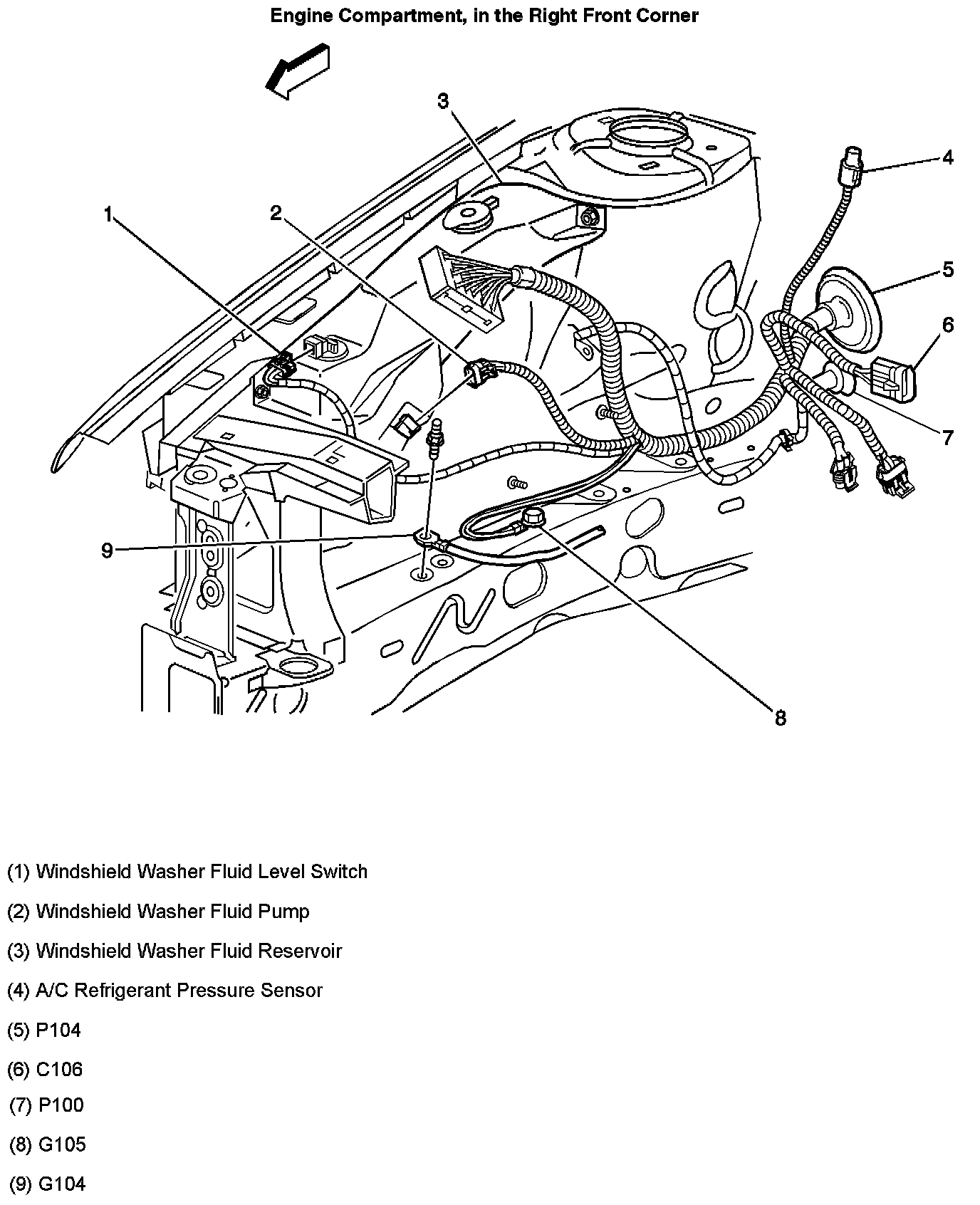 Engine Compartment, in the Right Front Corner

3

4

1

2

5

6

7

9

8

(1) Windshield Washer Fluid Level Switch

(2) Windshield Washer Fluid Pump

(3) Windshield Washer Fluid Reservoir

(4) A/C Refrigerant Pressure Sensor

(5) P104

(6) C106

(7) P100

(8) G105

(9) G104