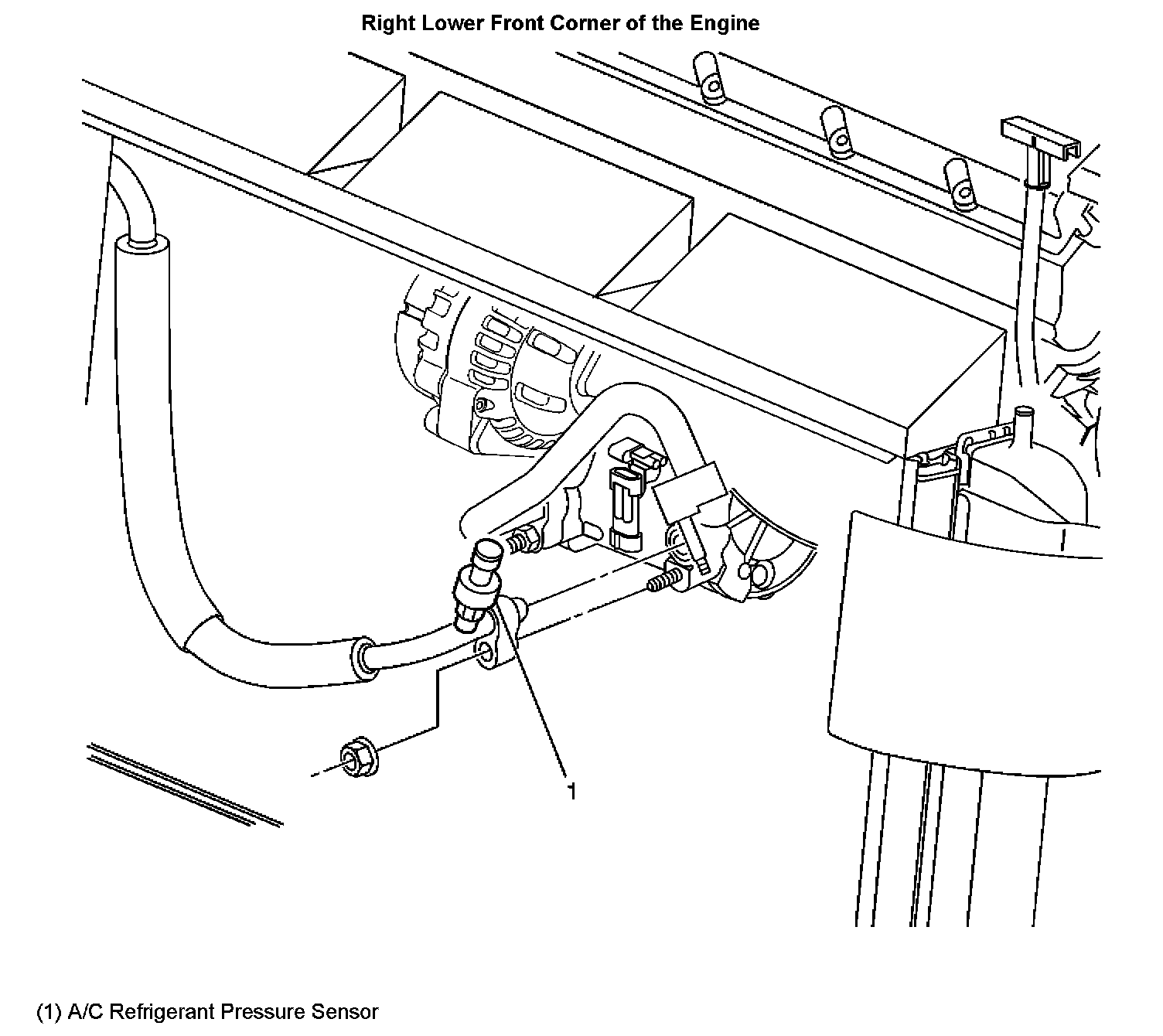 Right Lower Front Corner of the Engine

1

(1) A/C Refrigerant Pressure Sensor