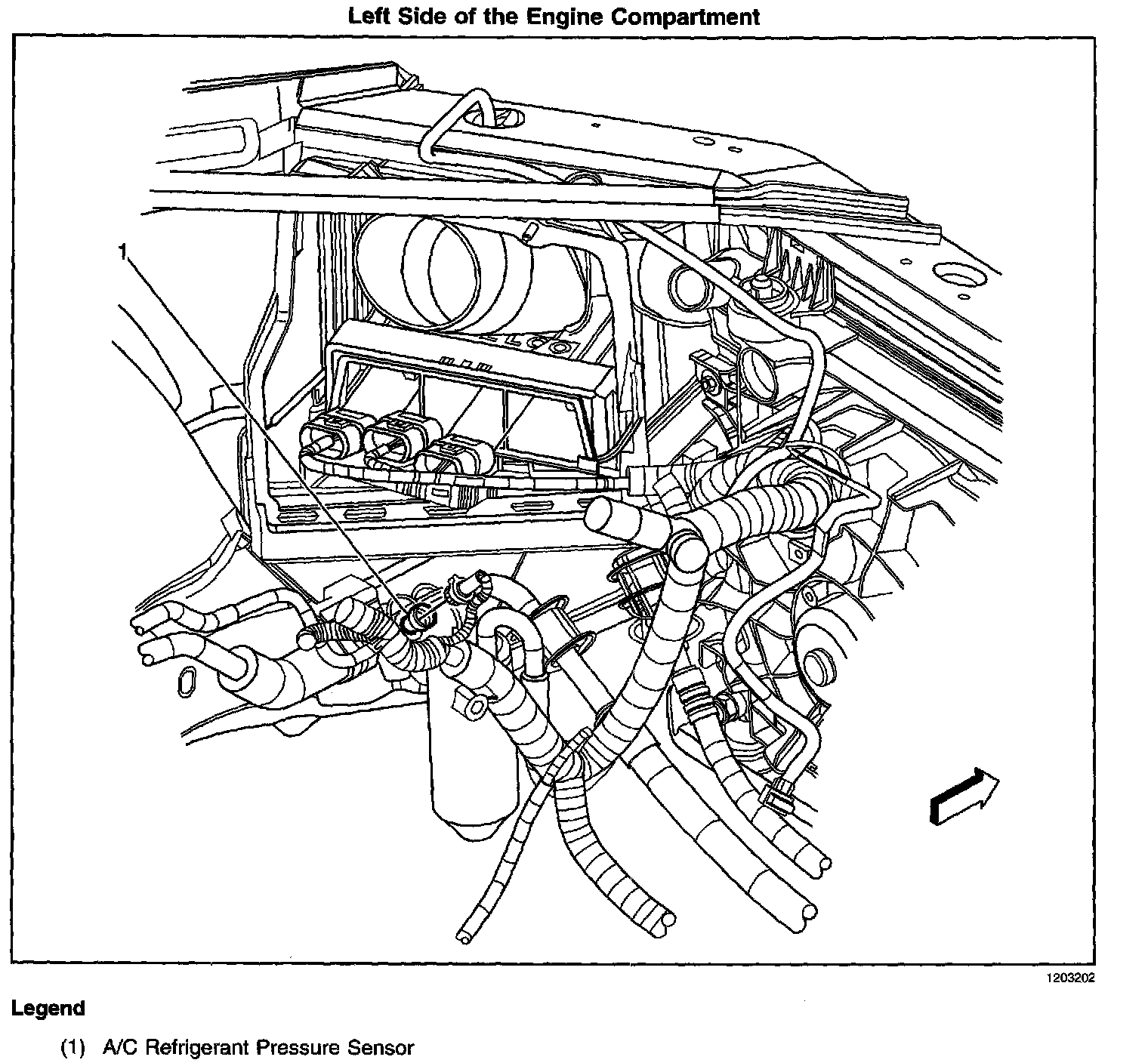 Left Side of the Engine Compartment

1

1203202

Legend

(1) A/C Refrigerant Pressure Sensor