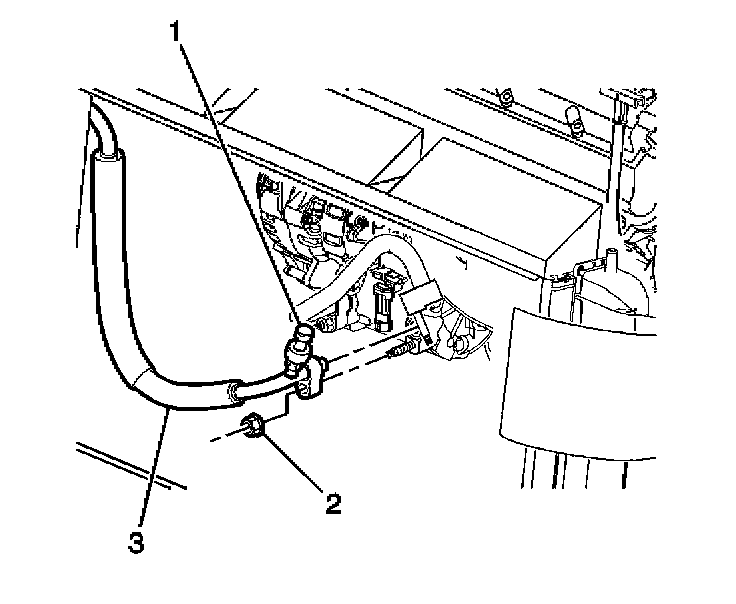 1
2
3