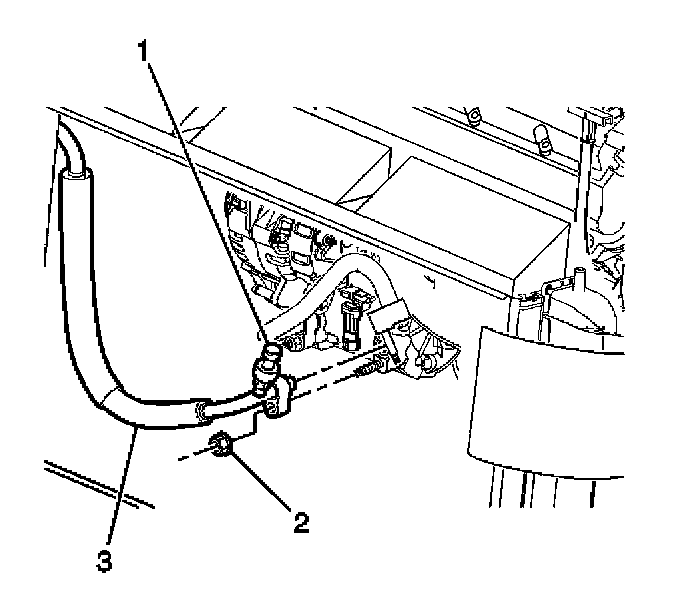 1
2
3