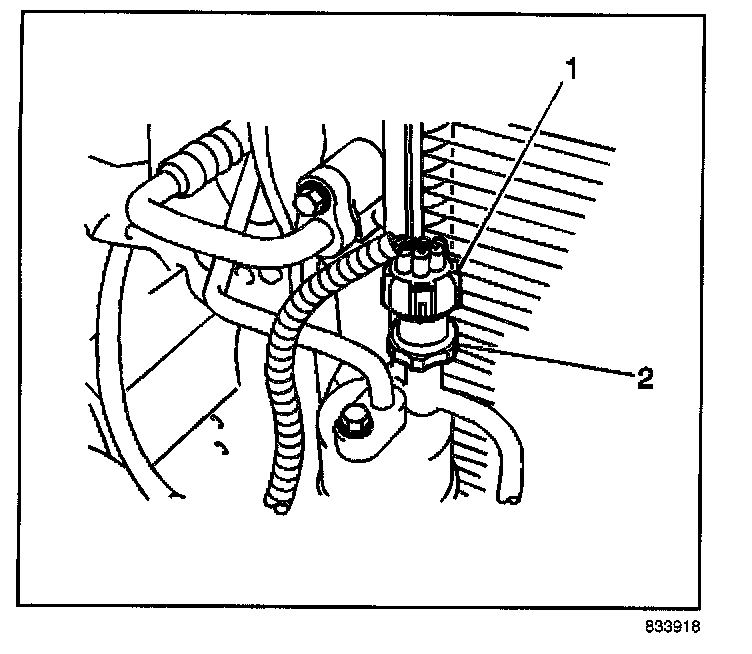 1

2

833918