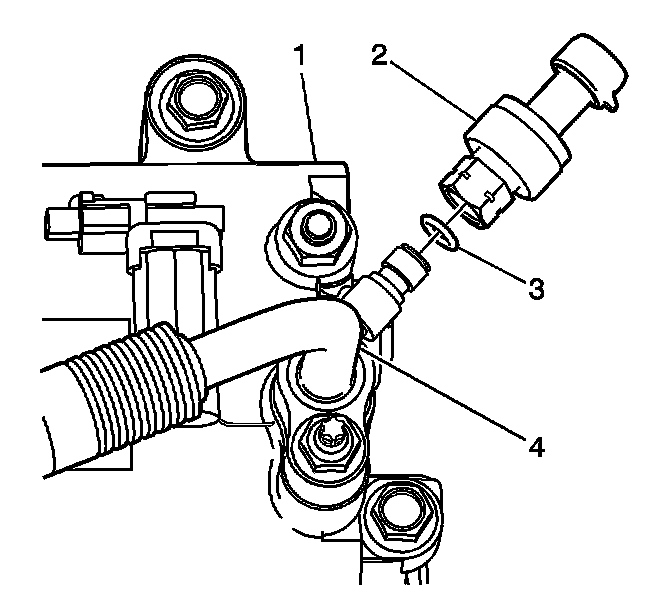 1
2
3
4