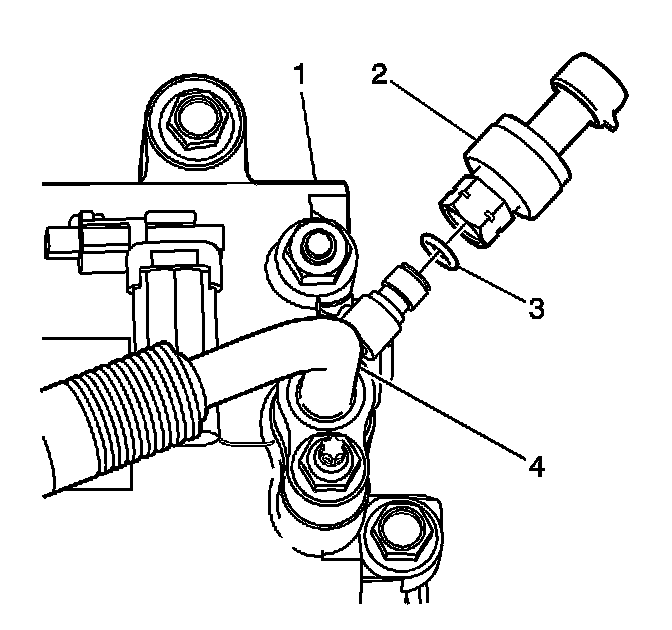 1
2
3
4