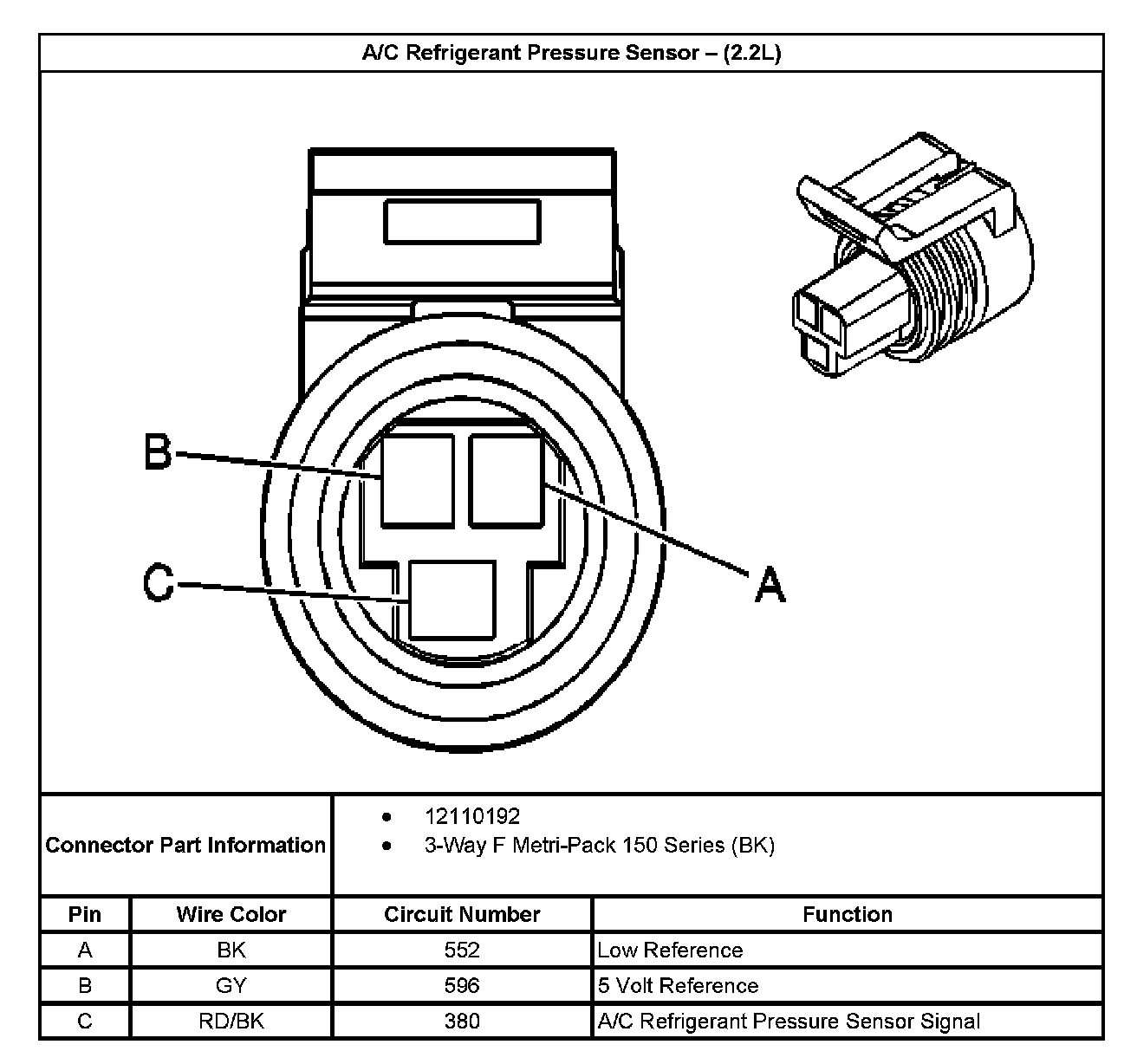 A/C Refrigerant Pressure Sensor – (2.2L)

B

C

A

Connector Part Information

• 12110192
• 3-Way F Metri-Pack 150 Series (BK)

| Pin | Wire Color | Circuit Number | Function |
|---|---|---|---|
| A | BK | 552 | Low Reference |
| B | GY | 596 | 5 Volt Reference |
| C | RD/BK | 380 | A/C Refrigerant Pressure Sensor Signal |