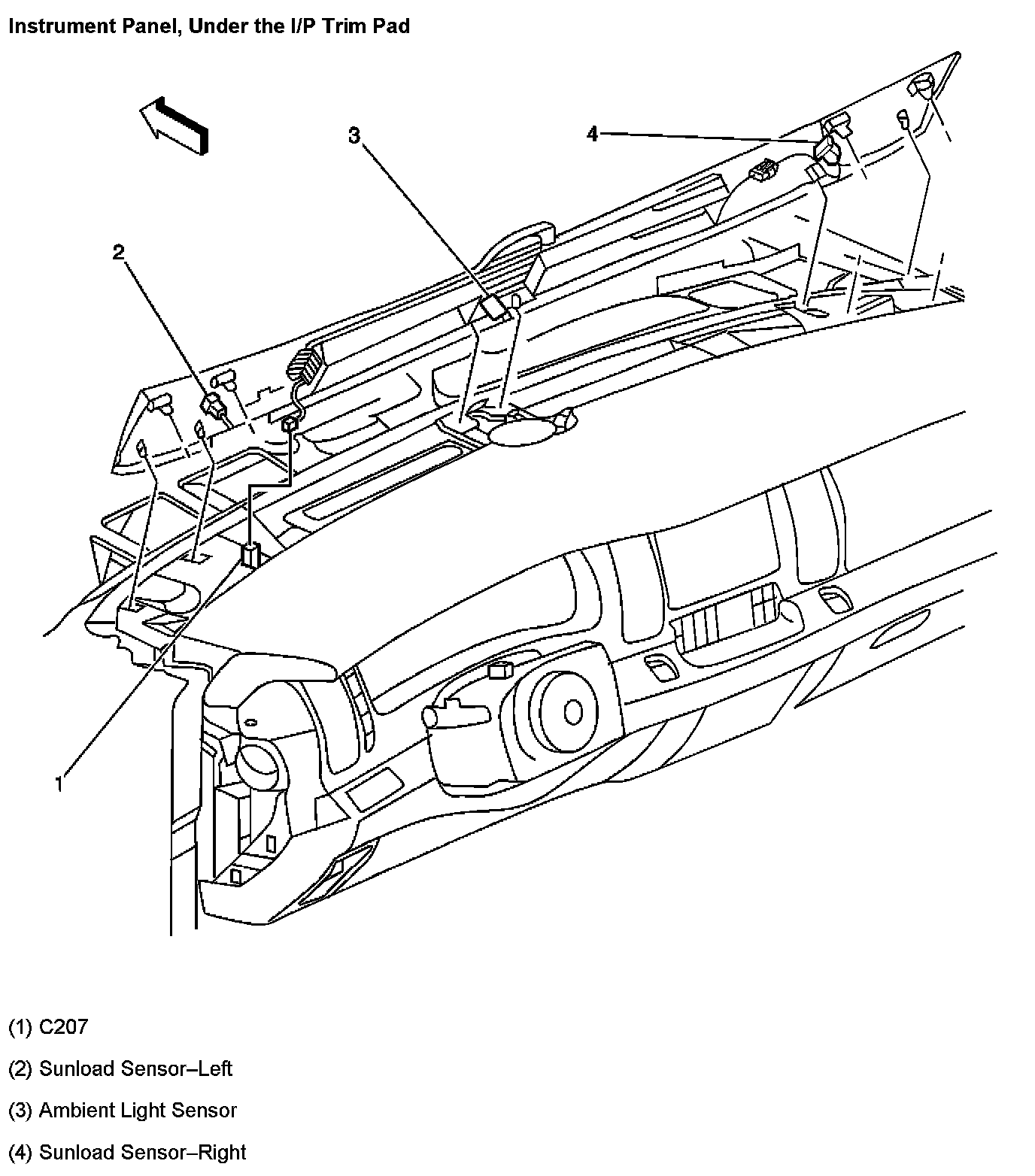 Instrument Panel, Under the I/P Trim Pad

3

4

2

1

(1) C207

(2) Sunload Sensor–Left

(3) Ambient Light Sensor

(4) Sunload Sensor–Right