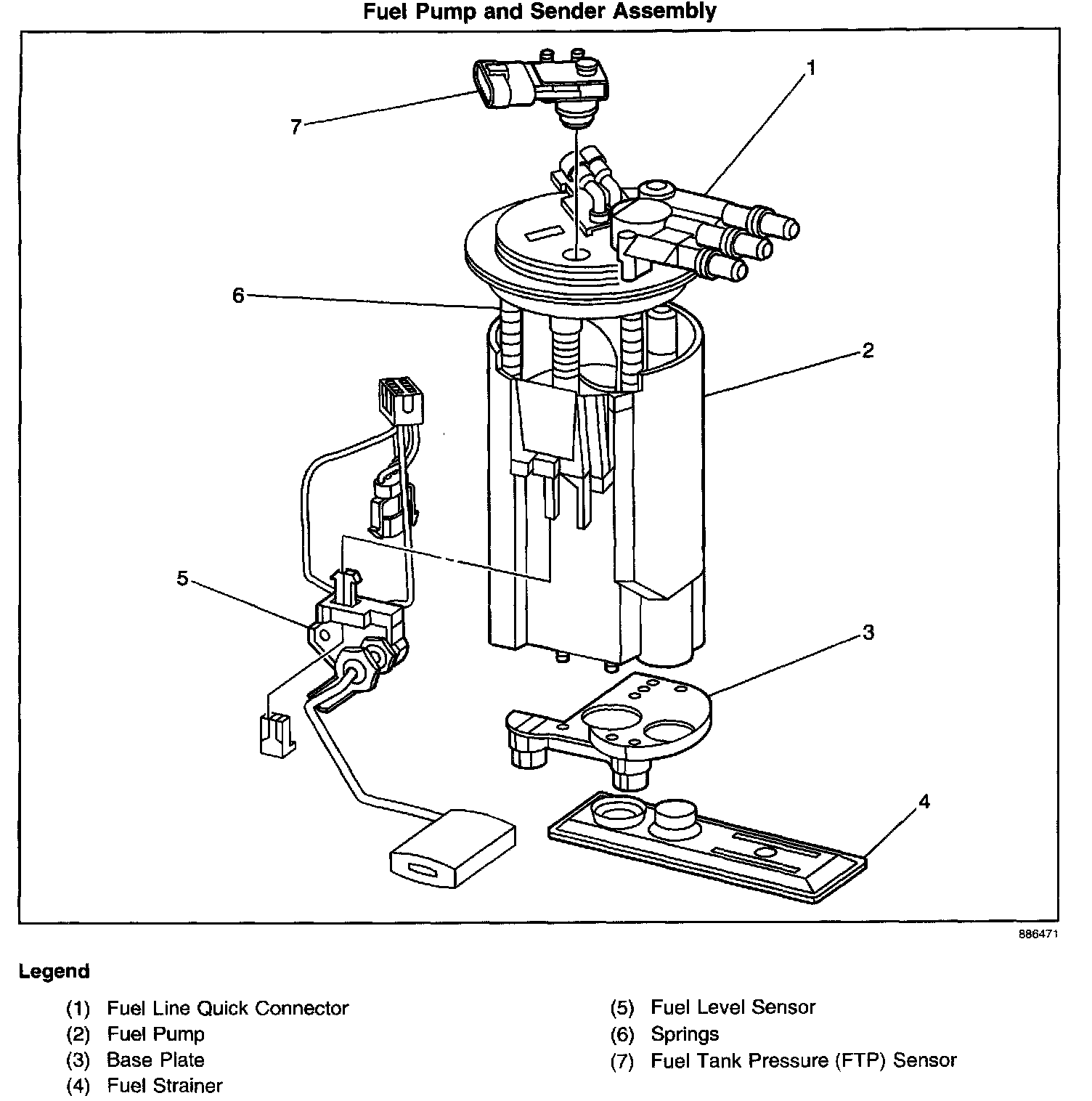 Fuel Pump and Sender Assembly

7
1
6
2
5
3
4

886471

Legend

(1) Fuel Line Quick Connector
(2) Fuel Pump
(3) Base Plate
(4) Fuel Strainer

(5) Fuel Level Sensor
(6) Springs
(7) Fuel Tank Pressure (FTP) Sensor