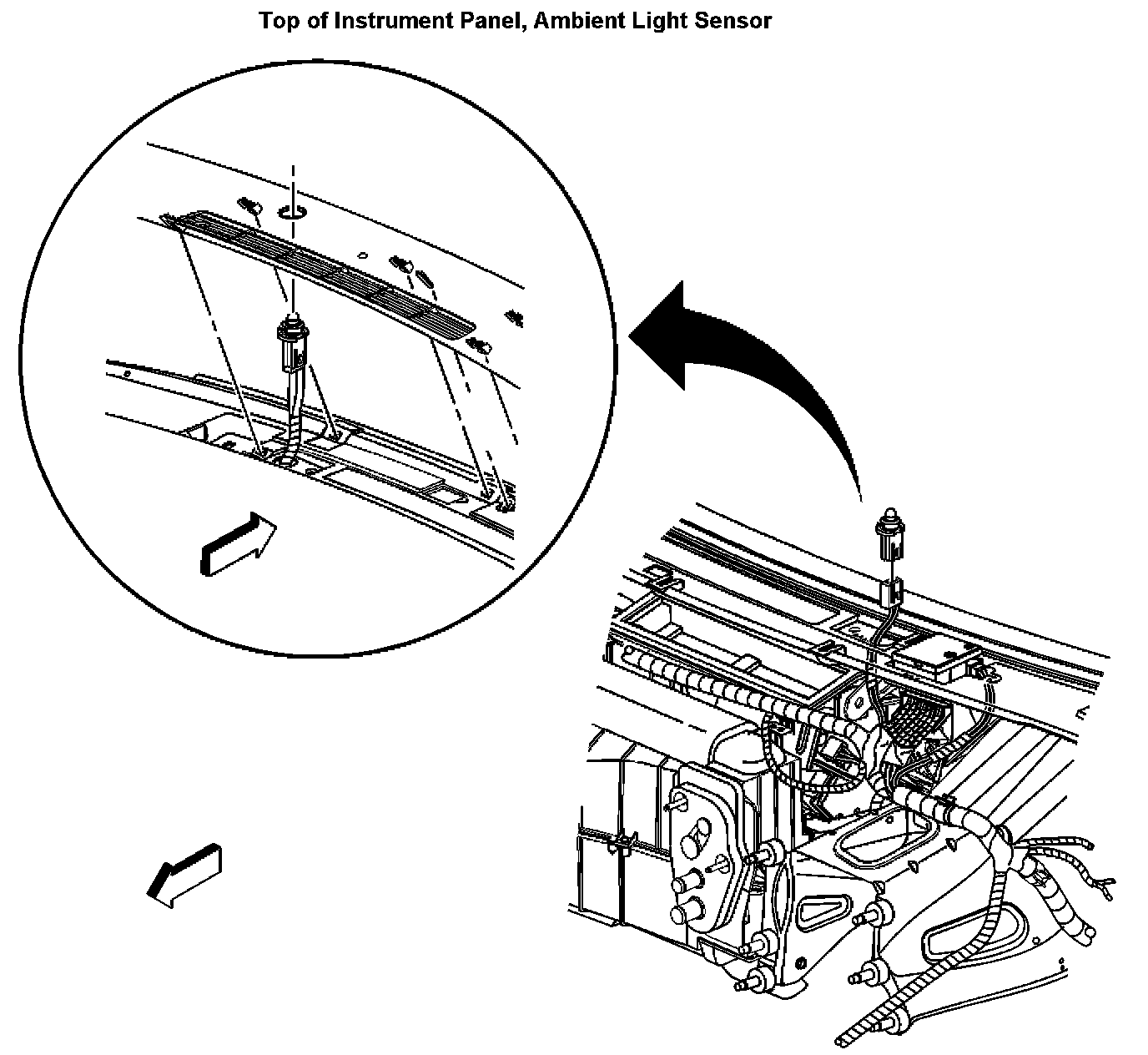 Top of Instrument Panel, Ambient Light Sensor