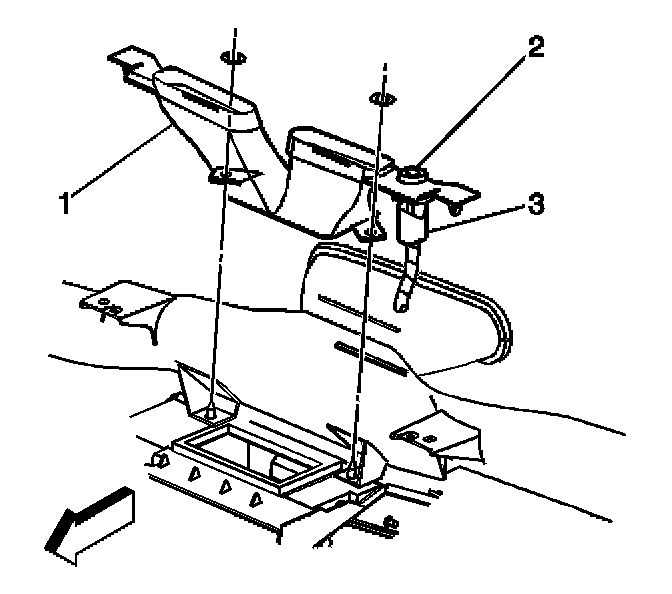 2
1
3