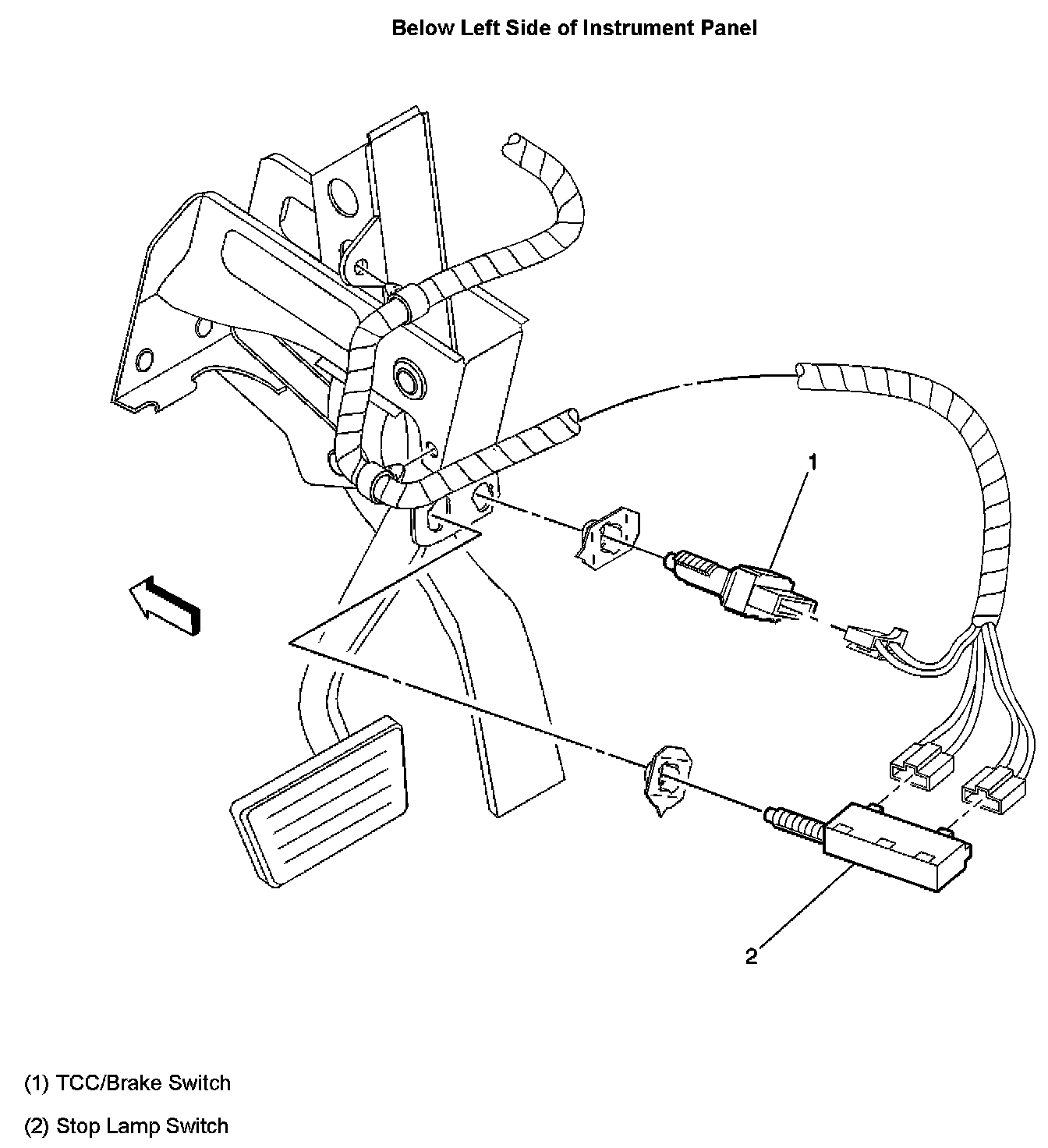 Below Left Side of Instrument Panel

1

2

(1) TCC/Brake Switch

(2) Stop Lamp Switch