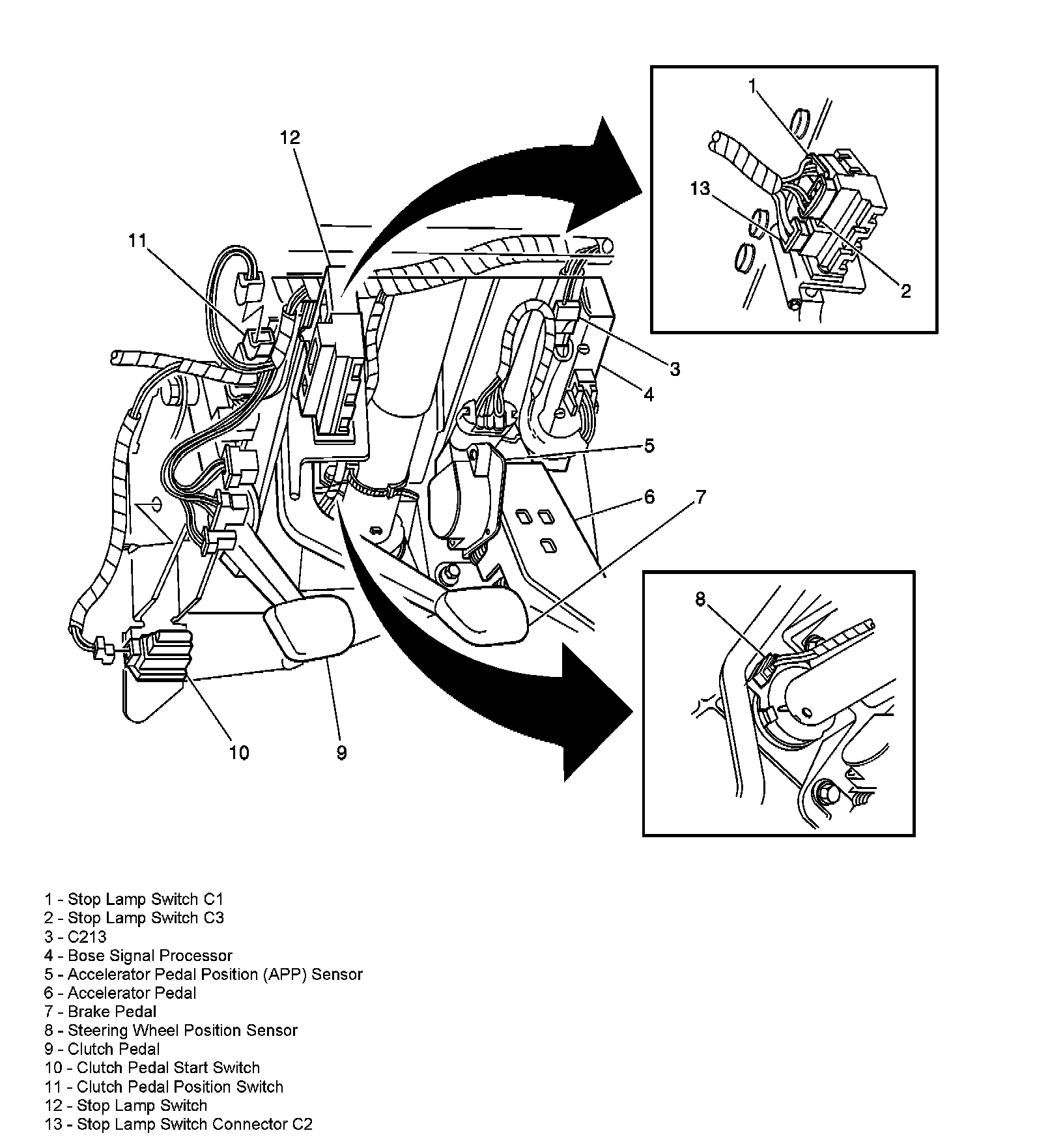 12
11
1
13
2
3
4
5
6
7
8
10
9

1 - Stop Lamp Switch C1
2 - Stop Lamp Switch C3
3 - C213
4 - Bose Signal Processor
5 - Accelerator Pedal Position (APP) Sensor
6 - Accelerator Pedal
7 - Brake Pedal
8 - Steering Wheel Position Sensor
9 - Clutch Pedal
10 - Clutch Pedal Start Switch
11 - Clutch Pedal Position Switch
12 - Stop Lamp Switch
13 - Stop Lamp Switch Connector C2