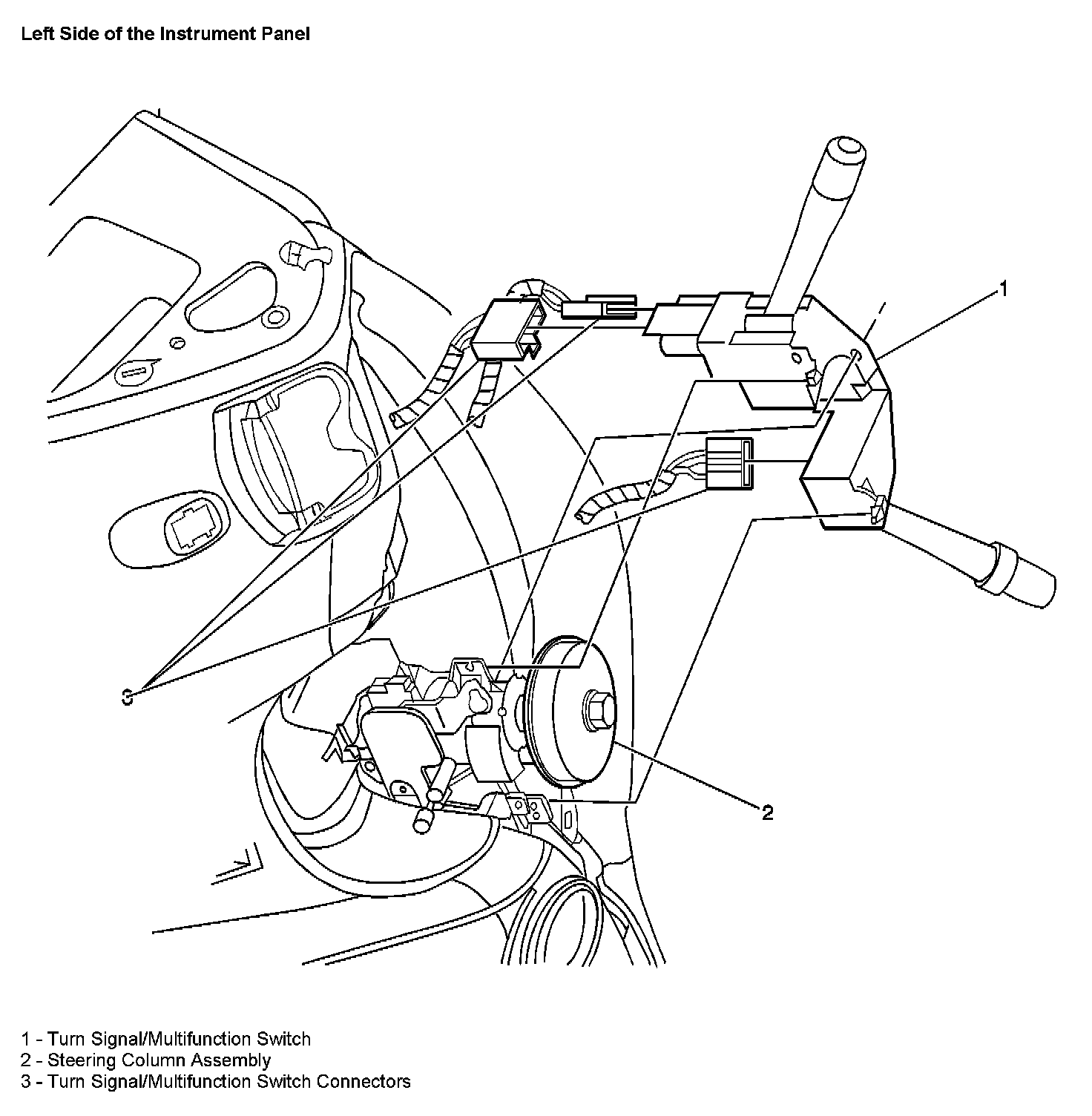 Left Side of the Instrument Panel

1

3

2

1 - Turn Signal/Multifunction Switch
2 - Steering Column Assembly
3 - Turn Signal/Multifunction Switch Connectors