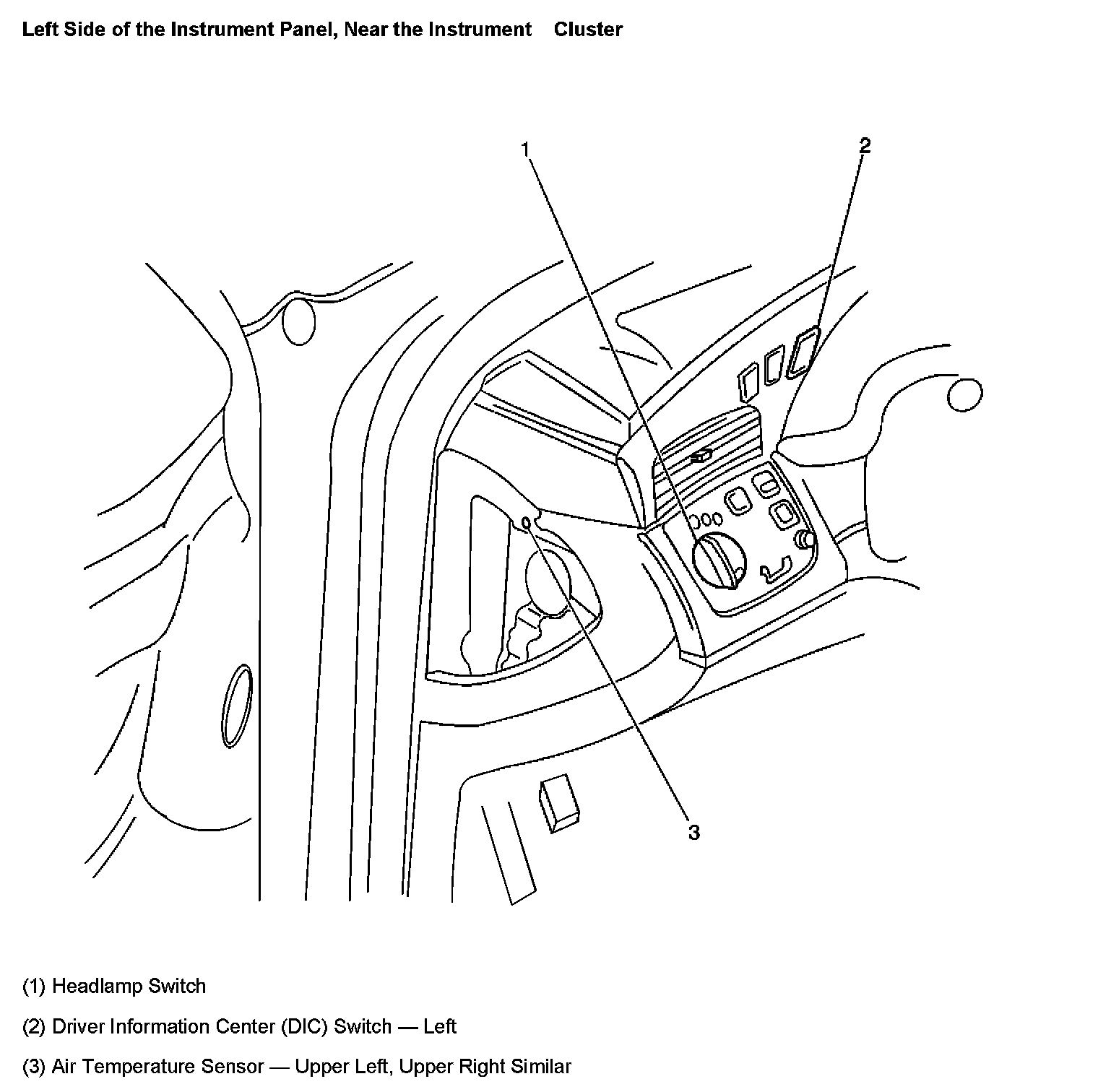 Left Side of the Instrument Panel, Near the Instrument Cluster

1

2

3

(1) Headlamp Switch

(2) Driver Information Center (DIC) Switch — Left

(3) Air Temperature Sensor — Upper Left, Upper Right Similar