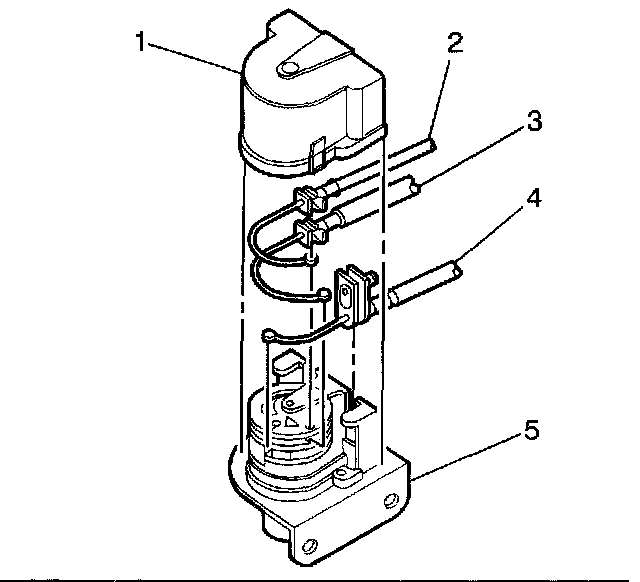 1
2
3
4
5