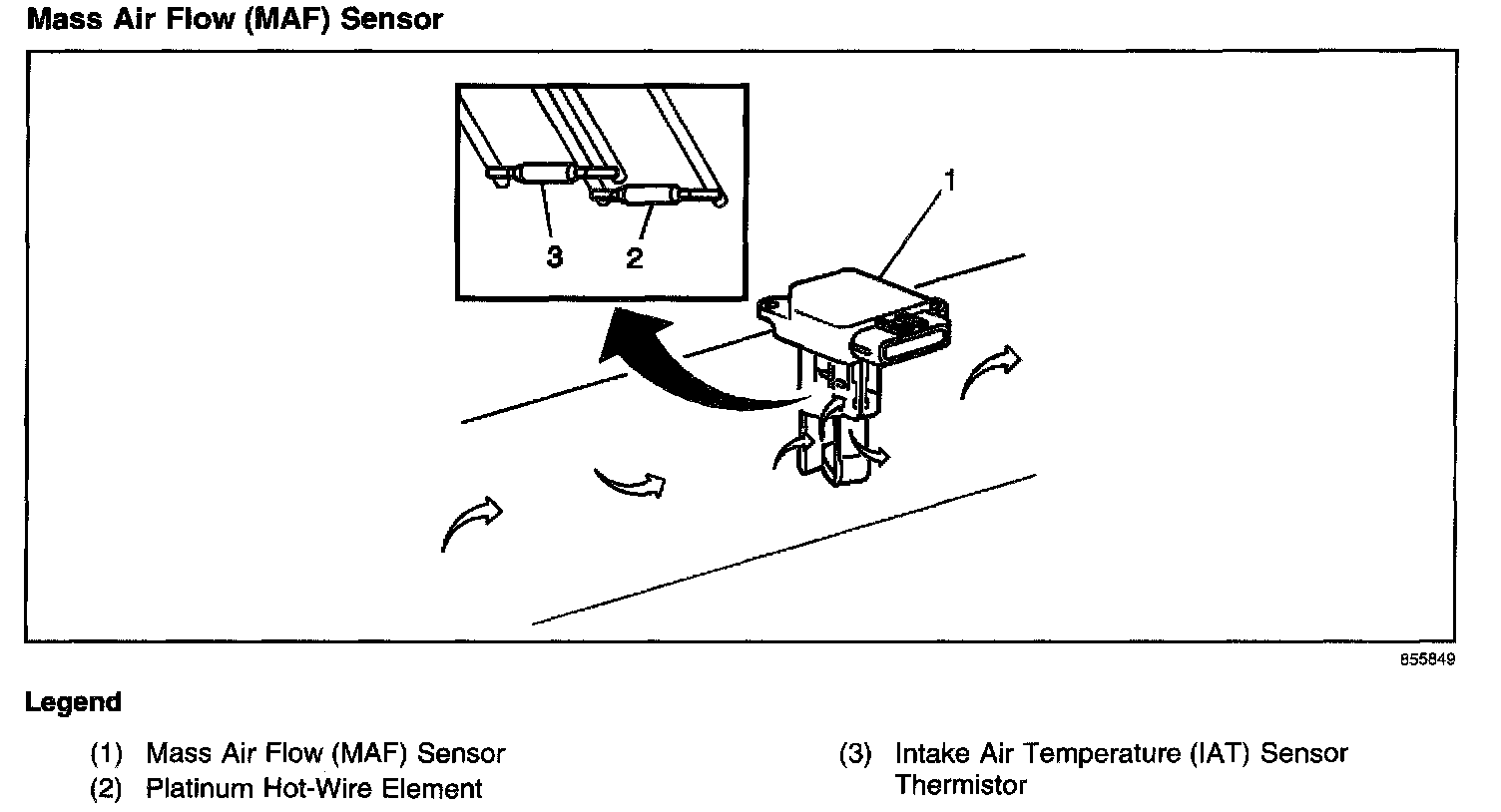 Mass Air Flow (MAF) Sensor

3
2
1

855849

Legend

(1) Mass Air Flow (MAF) Sensor
(2) Platinum Hot-Wire Element

(3) Intake Air Temperature (IAT) Sensor Thermistor