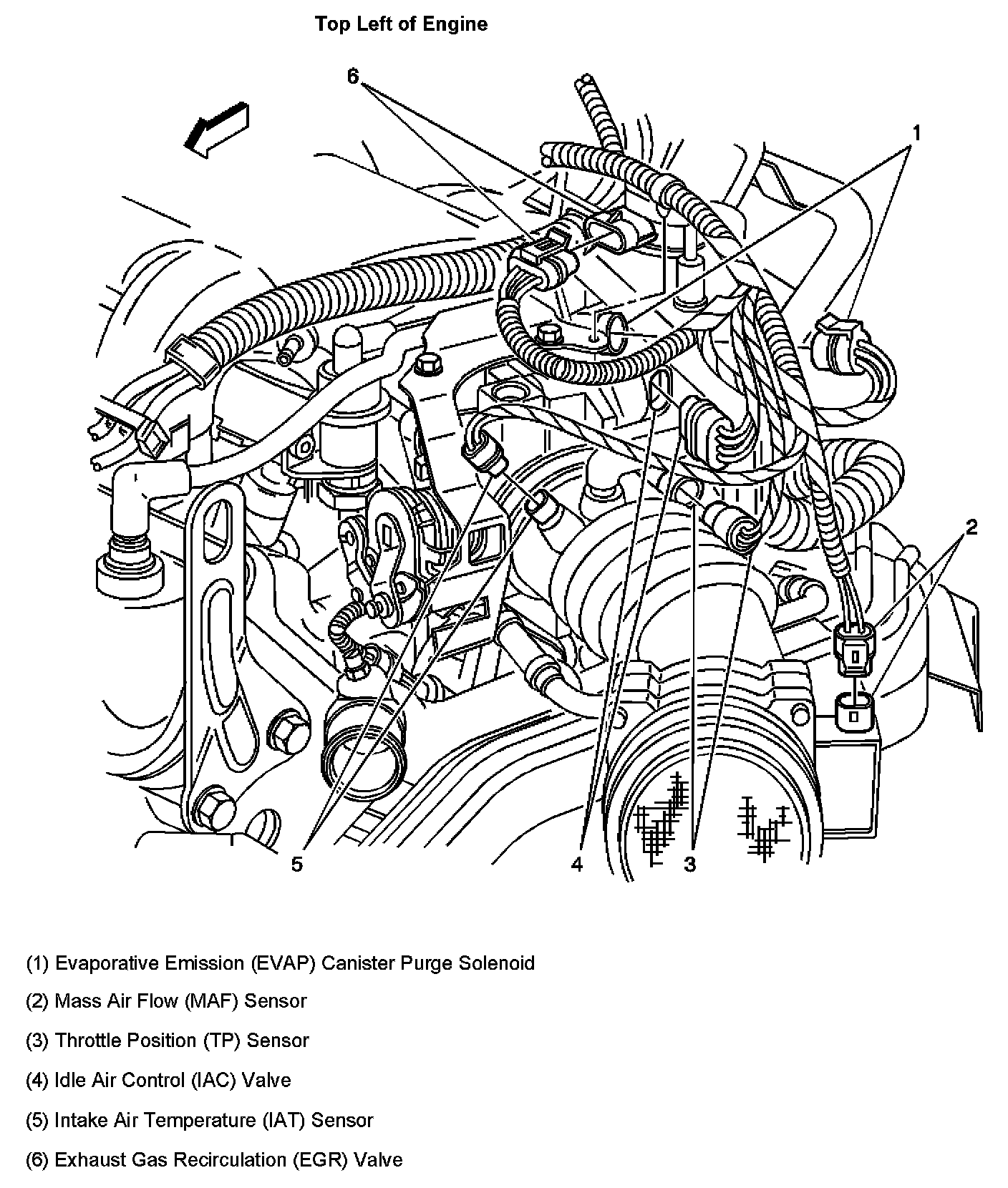 Top Left of Engine

6

1

2

5

4

3

(1) Evaporative Emission (EVAP) Canister Purge Solenoid

(2) Mass Air Flow (MAF) Sensor

(3) Throttle Position (TP) Sensor

(4) Idle Air Control (IAC) Valve

(5) Intake Air Temperature (IAT) Sensor

(6) Exhaust Gas Recirculation (EGR) Valve