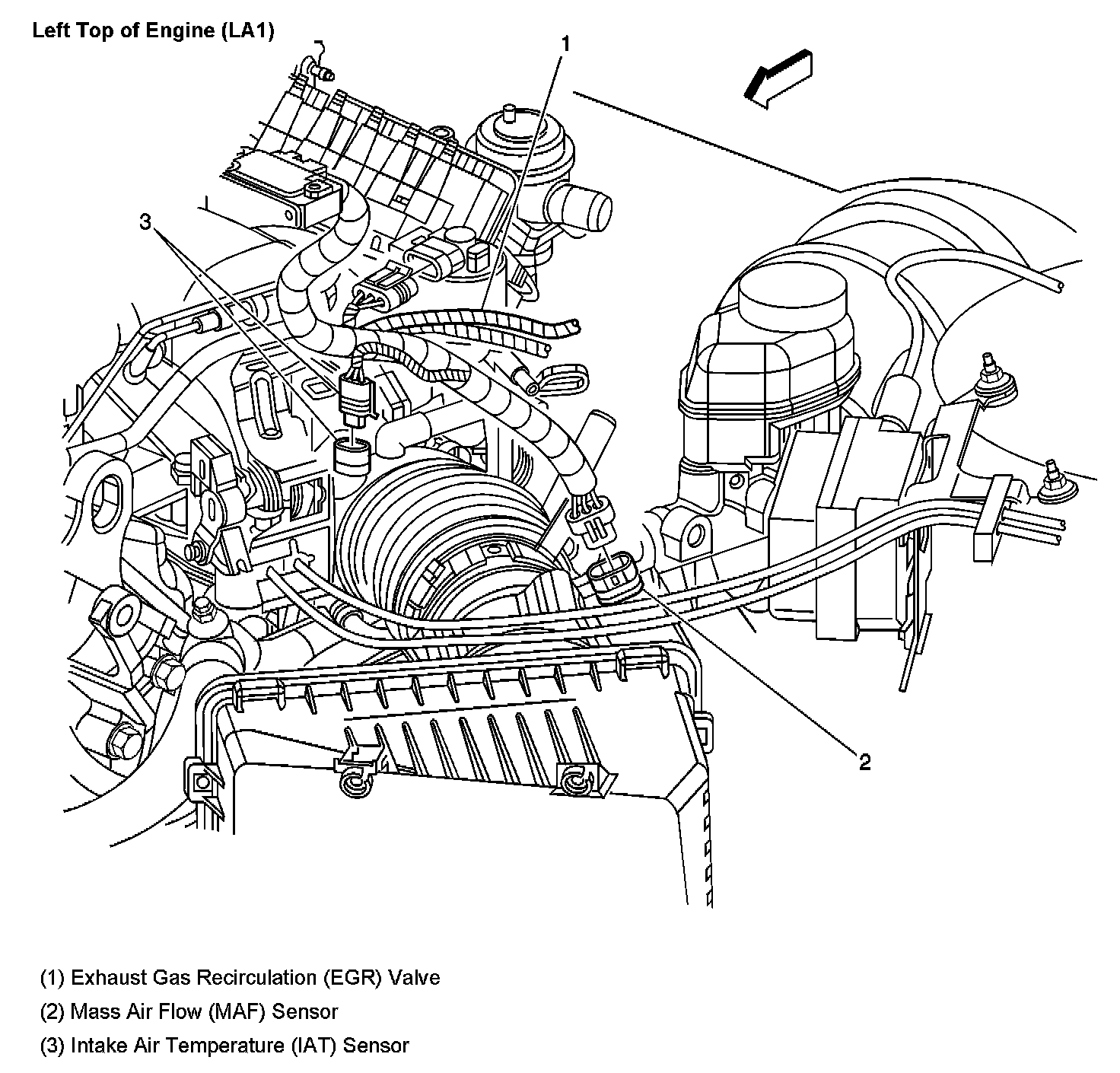 Left Top of Engine (LA1)

1

3

2

(1) Exhaust Gas Recirculation (EGR) Valve

(2) Mass Air Flow (MAF) Sensor

(3) Intake Air Temperature (IAT) Sensor