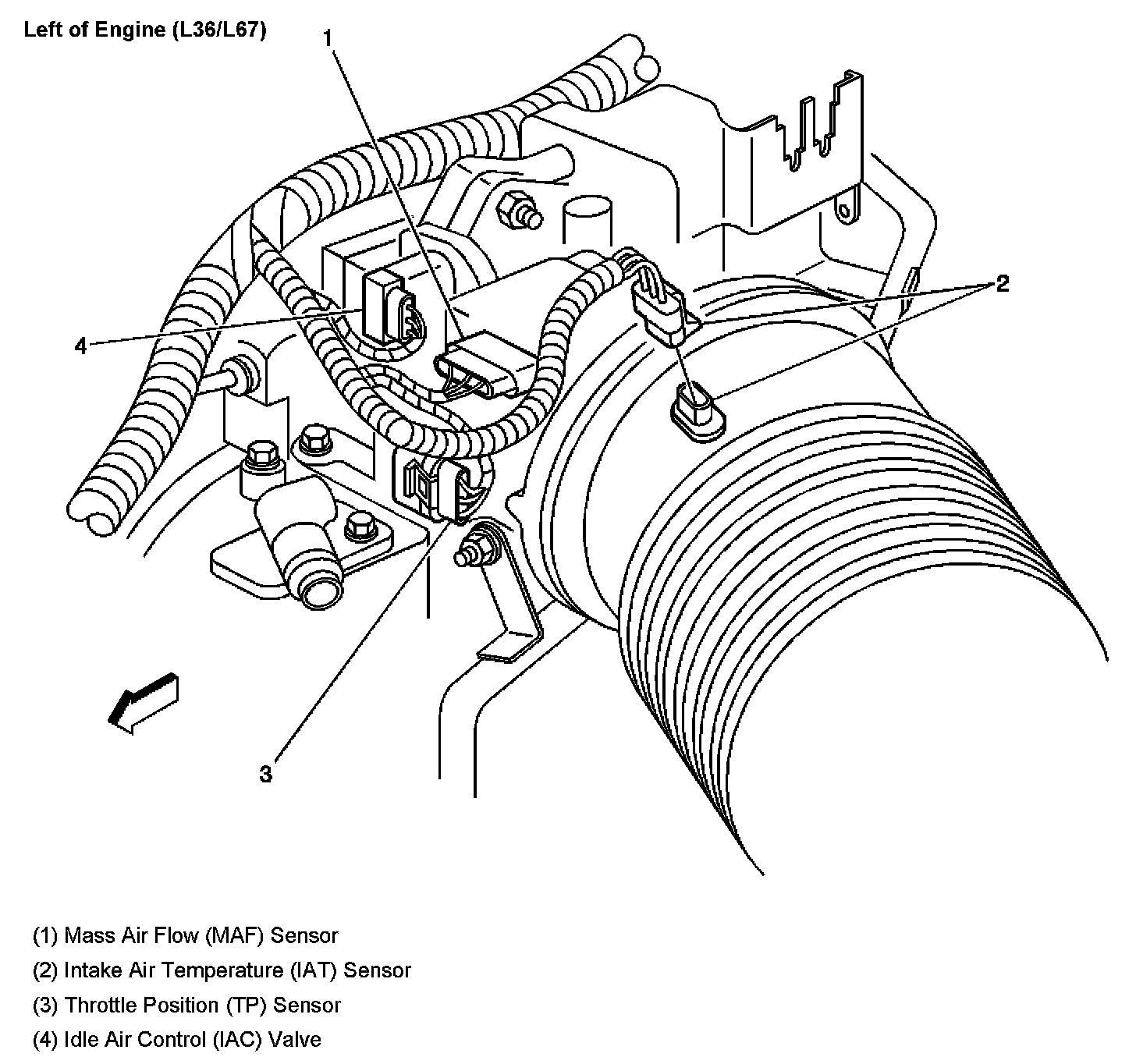 Left of Engine (L36/L67)

1

2

4

3

(1) Mass Air Flow (MAF) Sensor

(2) Intake Air Temperature (IAT) Sensor

(3) Throttle Position (TP) Sensor

(4) Idle Air Control (IAC) Valve