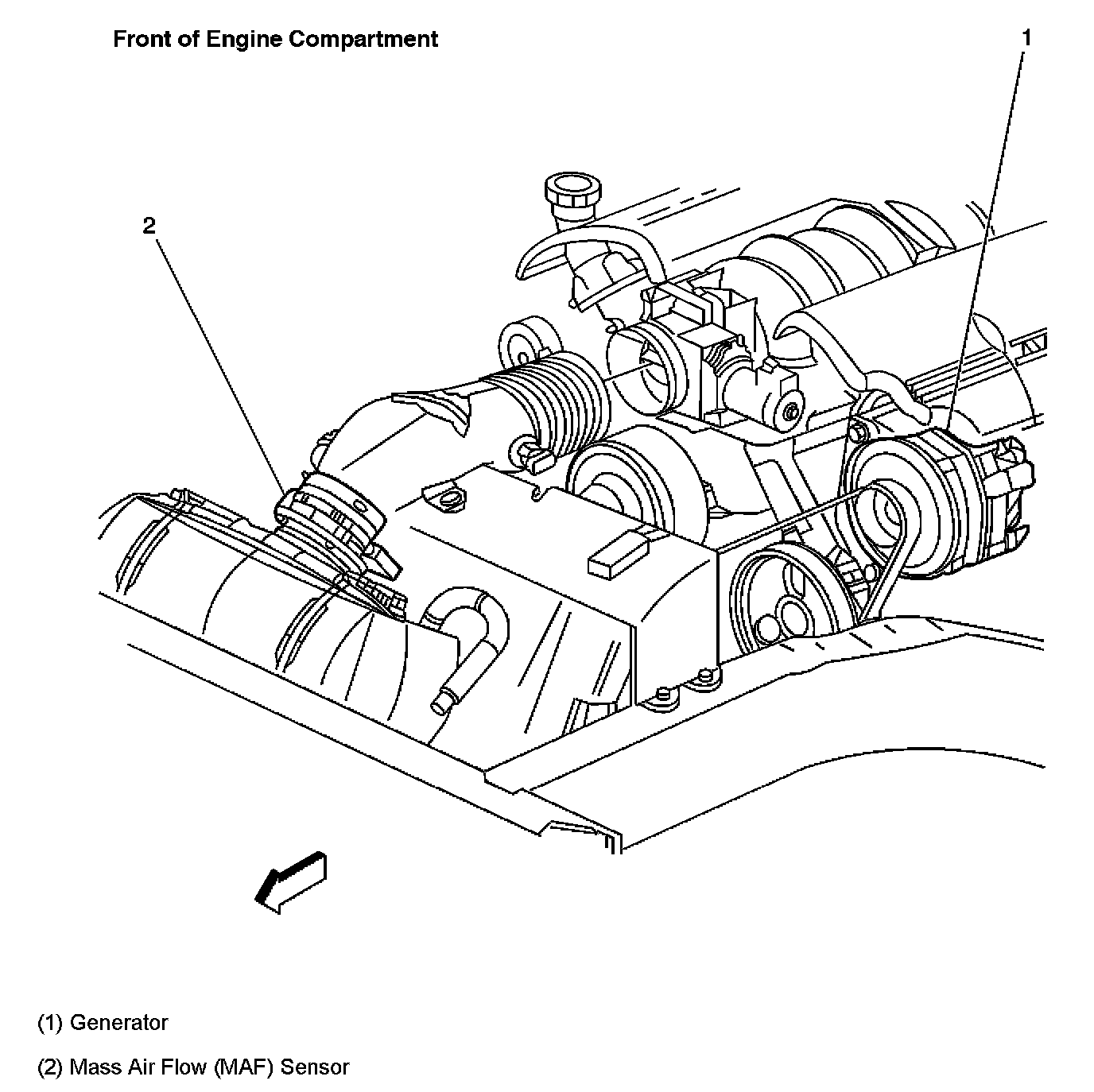 Front of Engine Compartment

1

2

(1) Generator

(2) Mass Air Flow (MAF) Sensor