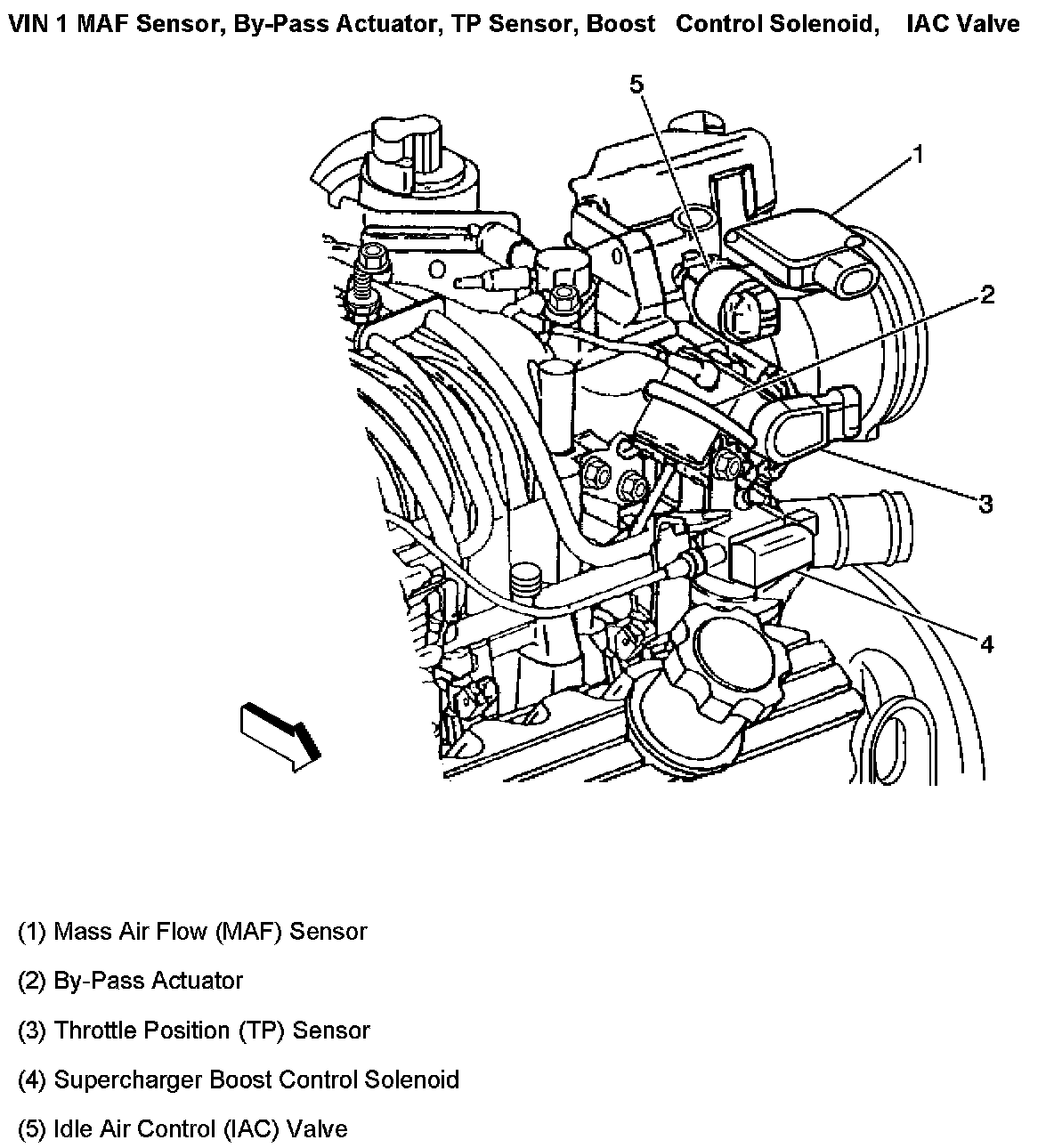 VIN 1 MAF Sensor, By-Pass Actuator, TP Sensor, Boost Control Solenoid, IAC Valve

5
1
2
3
4

(1) Mass Air Flow (MAF) Sensor

(2) By-Pass Actuator

(3) Throttle Position (TP) Sensor

(4) Supercharger Boost Control Solenoid

(5) Idle Air Control (IAC) Valve