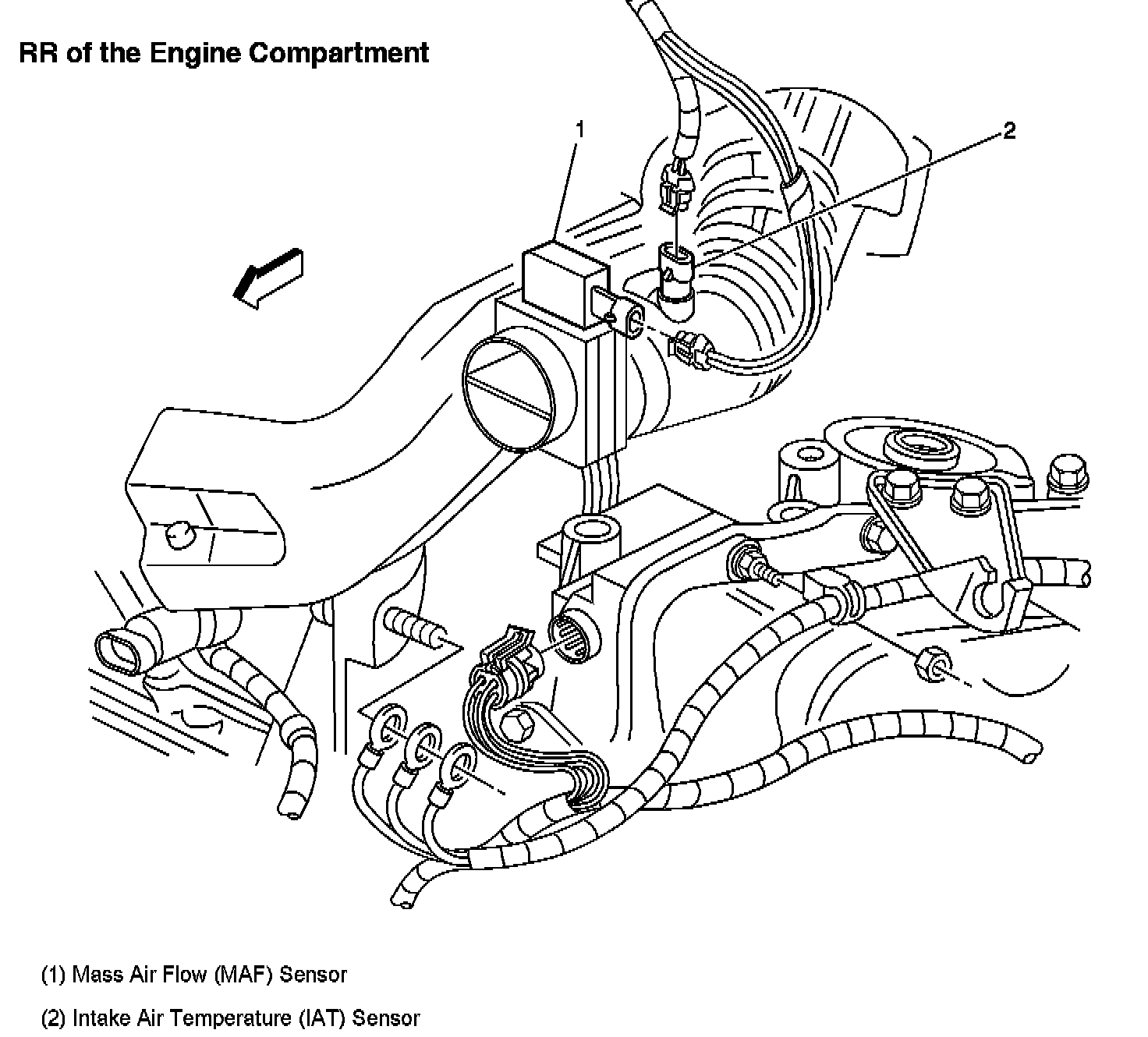 RR of the Engine Compartment

1

2

(1) Mass Air Flow (MAF) Sensor

(2) Intake Air Temperature (IAT) Sensor