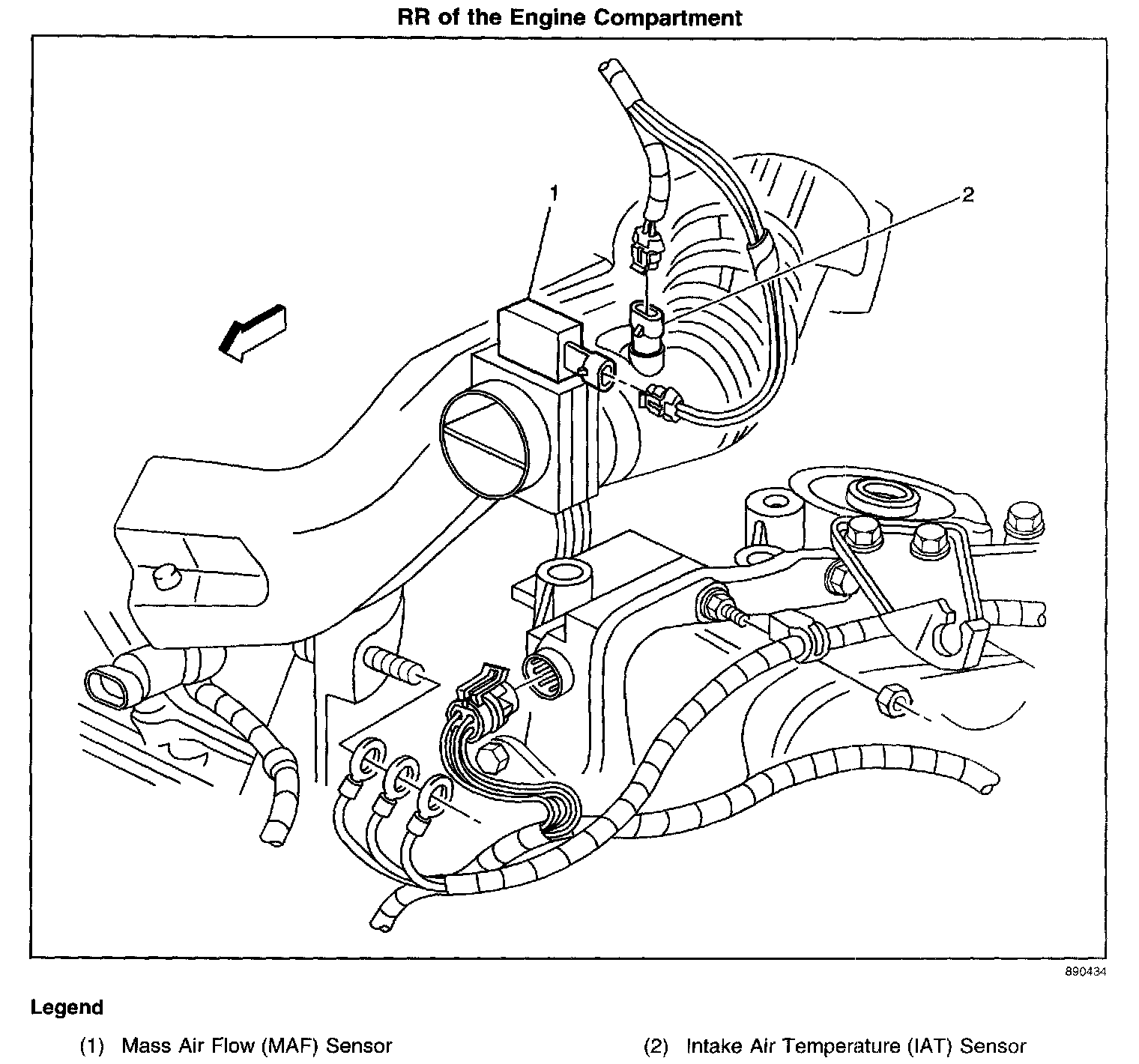 RR of the Engine Compartment

1

2

890434

Legend

(1) Mass Air Flow (MAF) Sensor

(2) Intake Air Temperature (IAT) Sensor