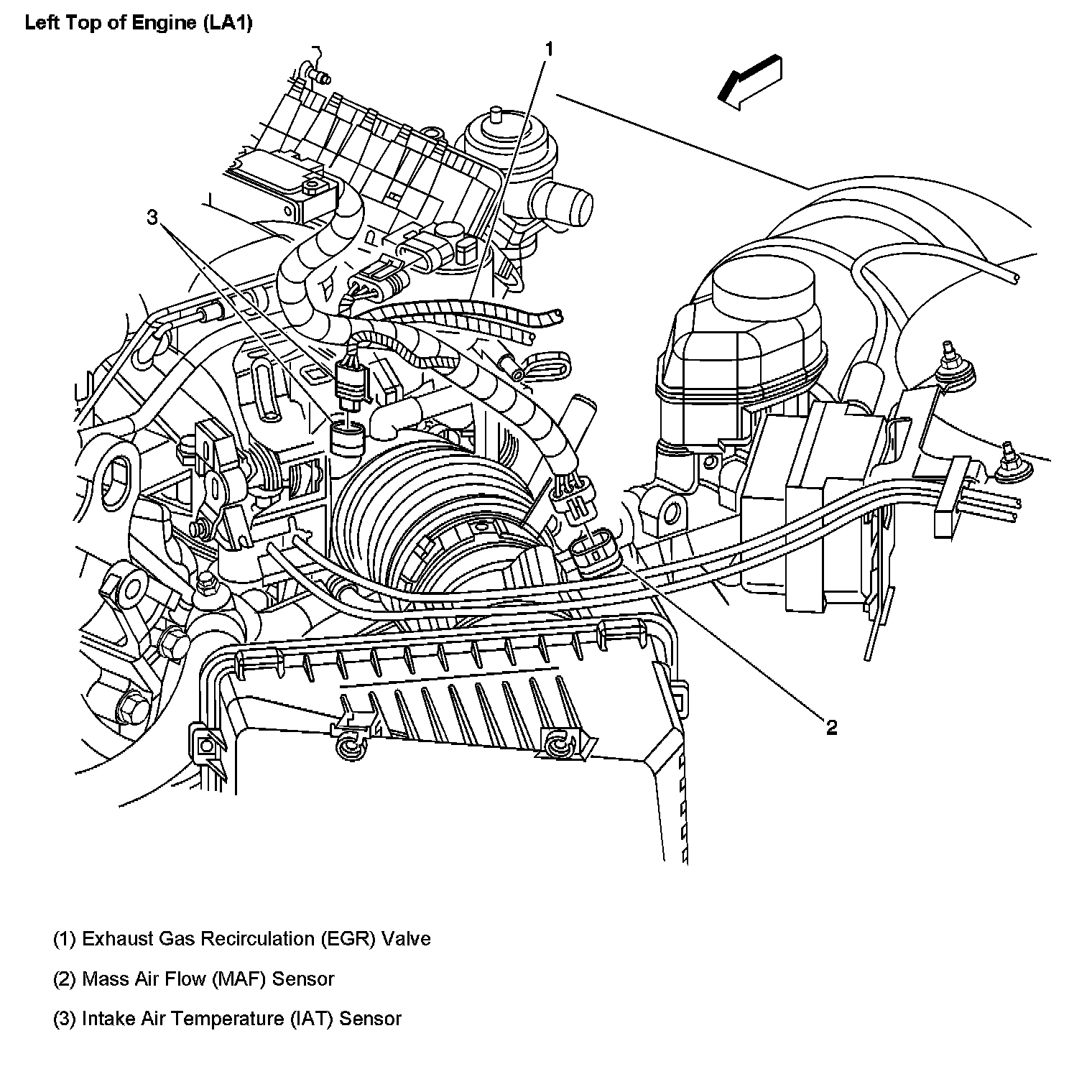 Left Top of Engine (LA1)

1

3

2

(1) Exhaust Gas Recirculation (EGR) Valve

(2) Mass Air Flow (MAF) Sensor

(3) Intake Air Temperature (IAT) Sensor