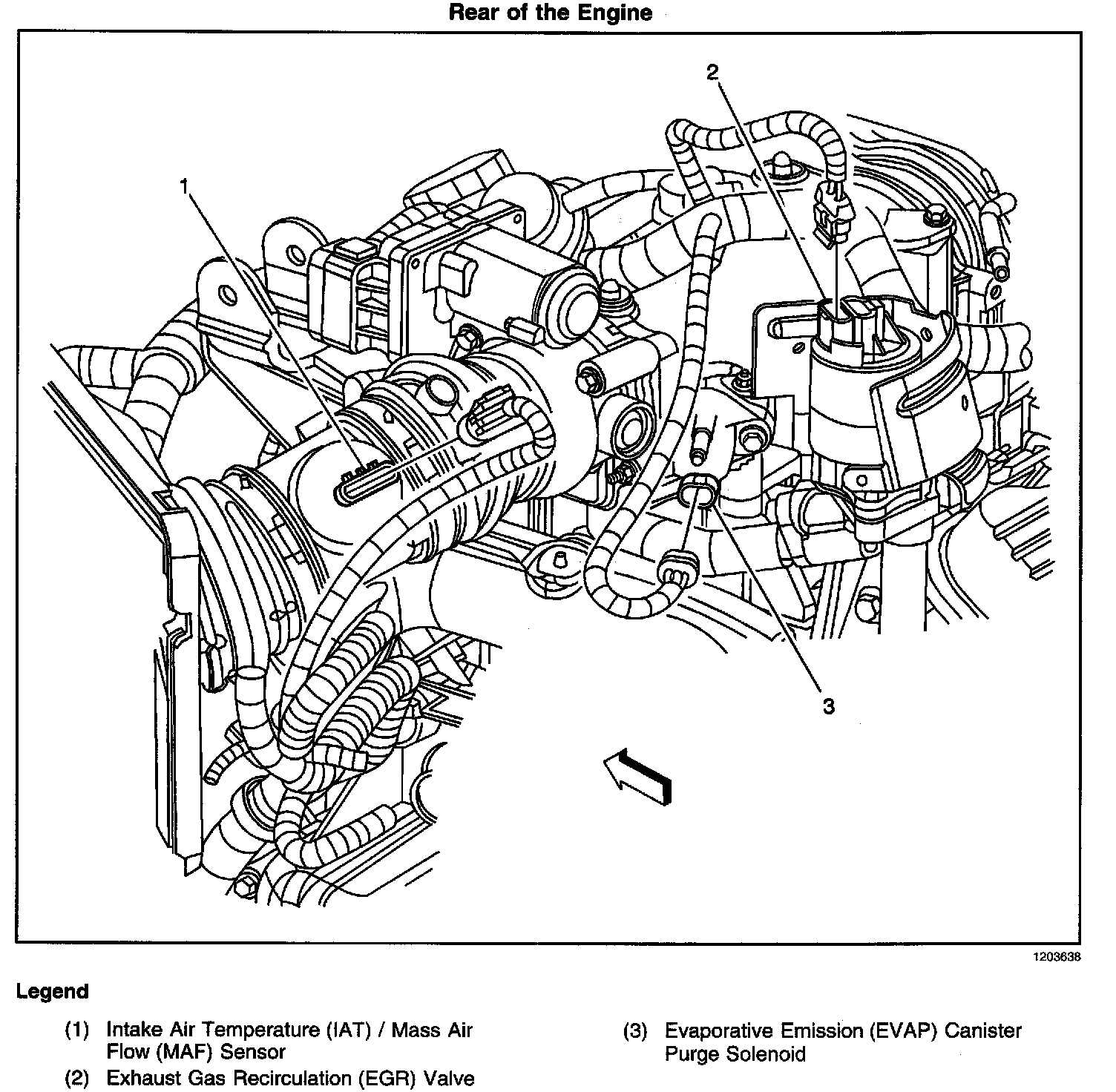 Rear of the Engine

2

1

3

1203638

Legend

(1) Intake Air Temperature (IAT) / Mass Air Flow (MAF) Sensor

(2) Exhaust Gas Recirculation (EGR) Valve

(3) Evaporative Emission (EVAP) Canister Purge Solenoid