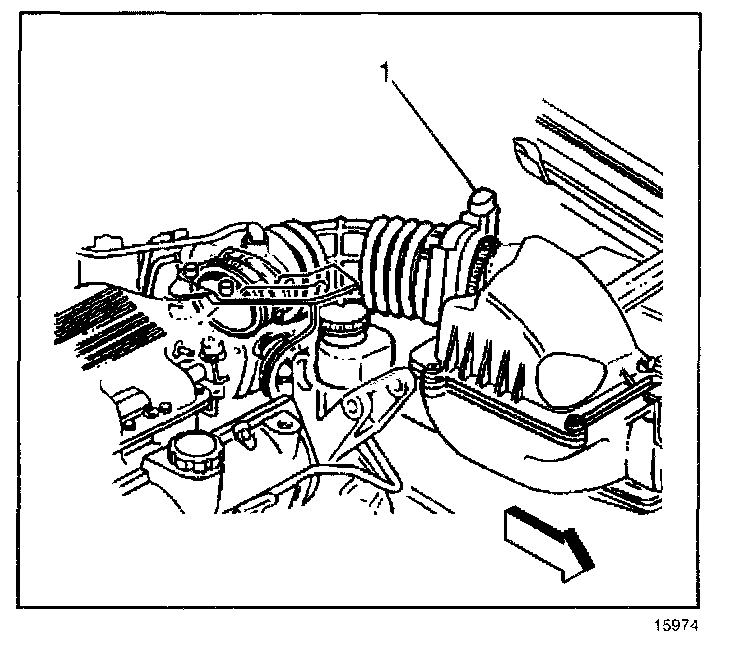 1

15974