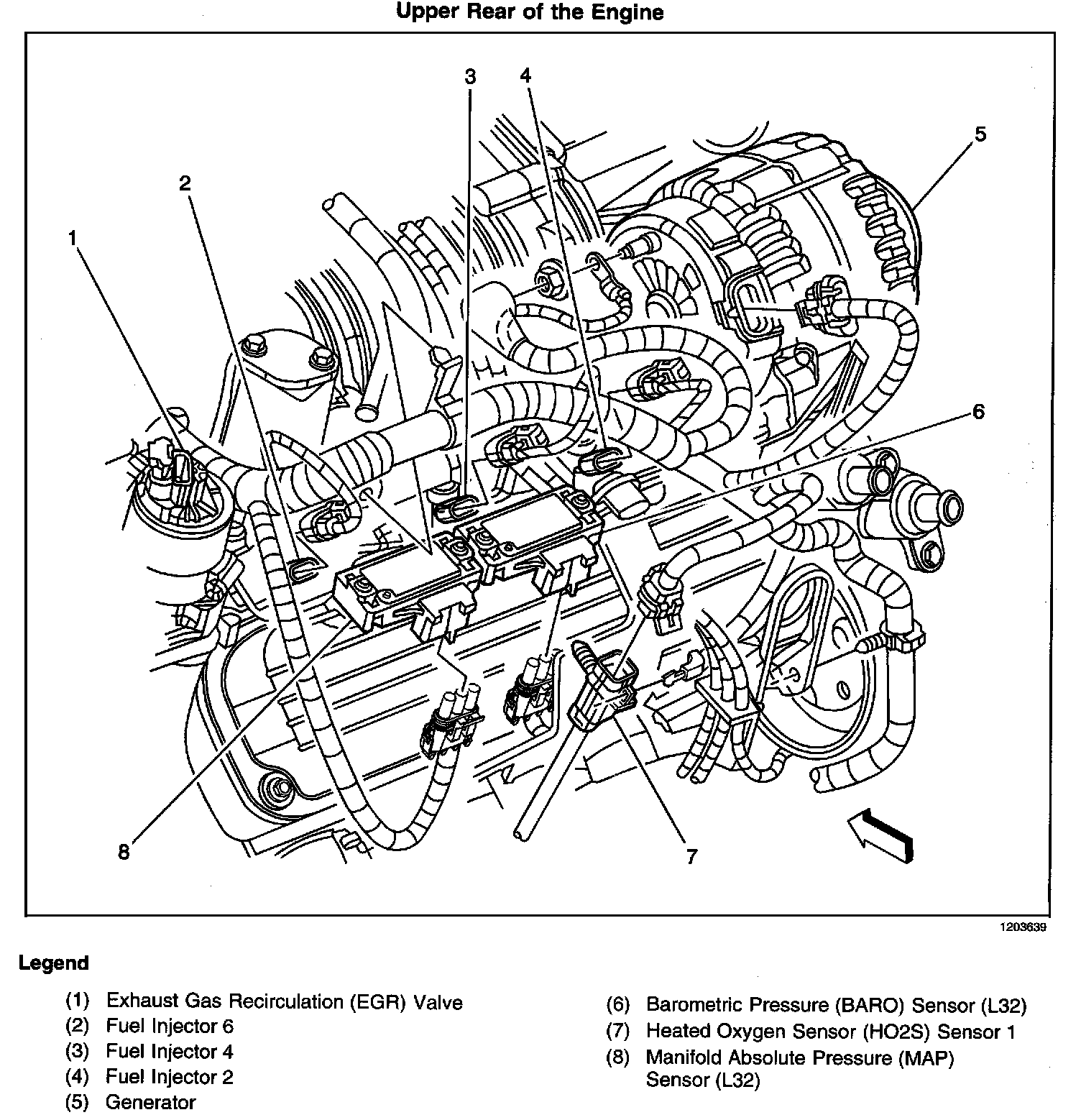 Upper Rear of the Engine

3
4
5
2
1
6
8
7

1203639

Legend

(1) Exhaust Gas Recirculation (EGR) Valve
(2) Fuel Injector 6
(3) Fuel Injector 4
(4) Fuel Injector 2
(5) Generator

(6) Barometric Pressure (BARO) Sensor (L32)
(7) Heated Oxygen Sensor (HO2S) Sensor 1
(8) Manifold Absolute Pressure (MAP) Sensor (L32)