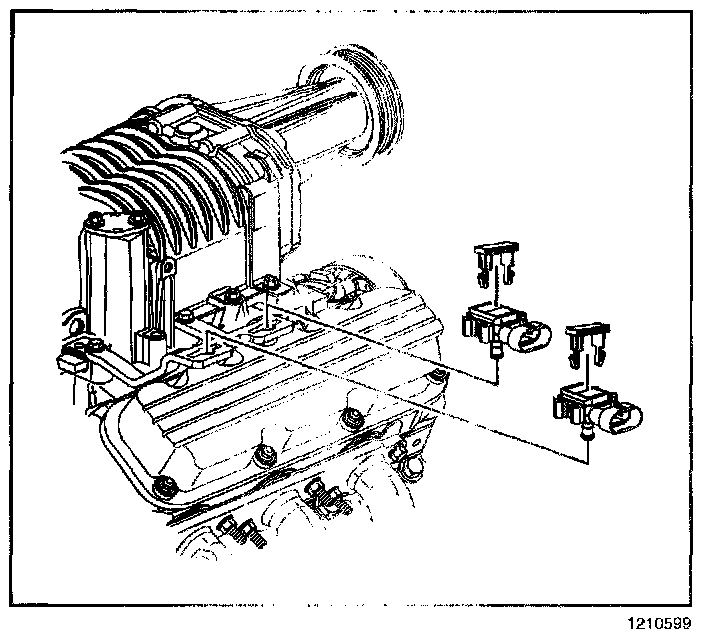 1210599