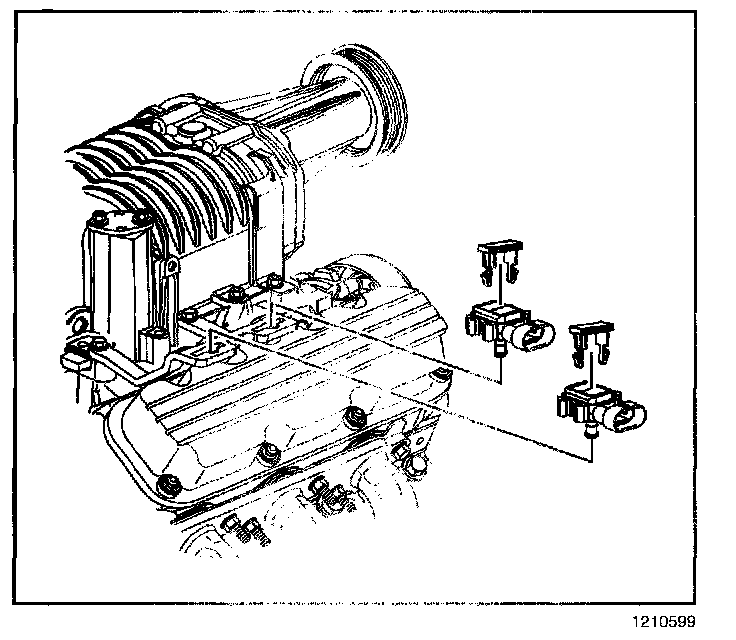 1210599