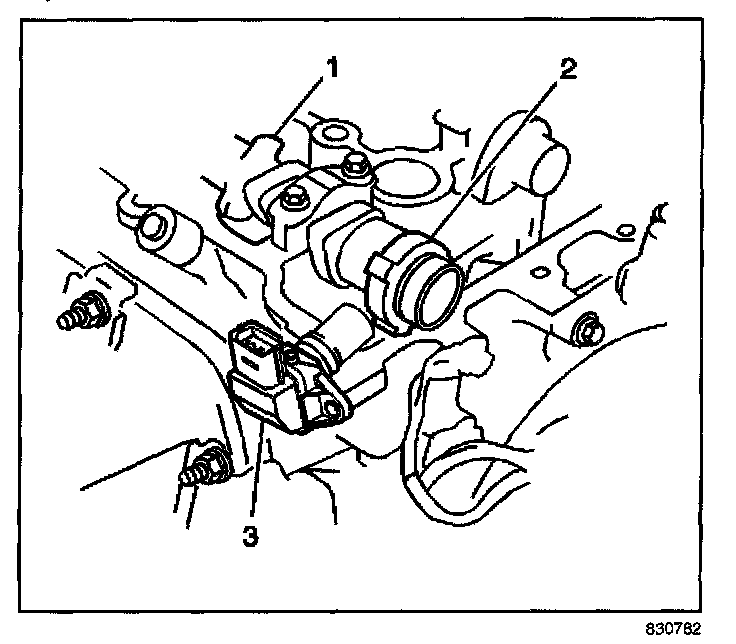 1
2
3
830762