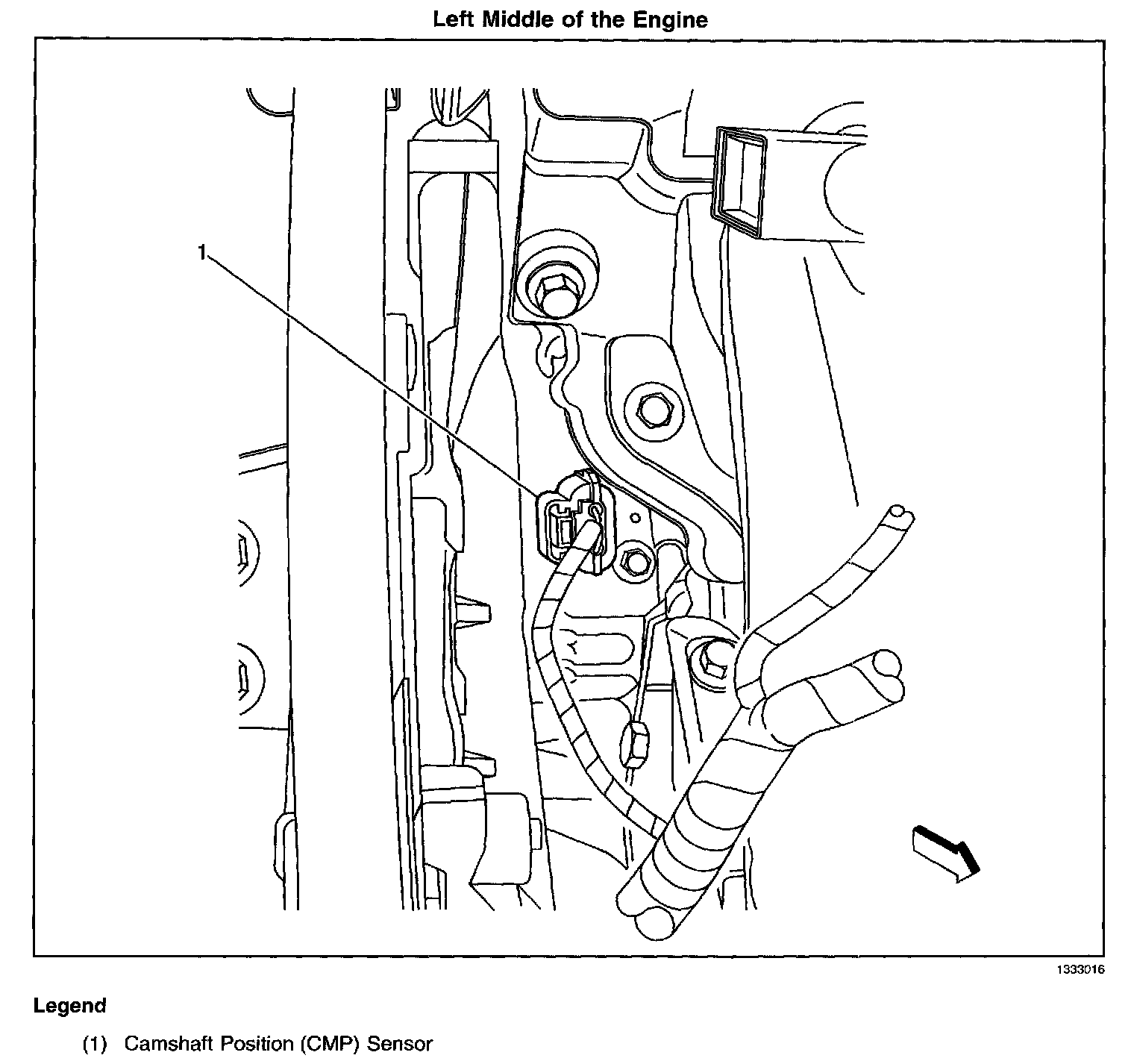 Left Middle of the Engine

1

1333016

Legend

(1) Camshaft Position (CMP) Sensor