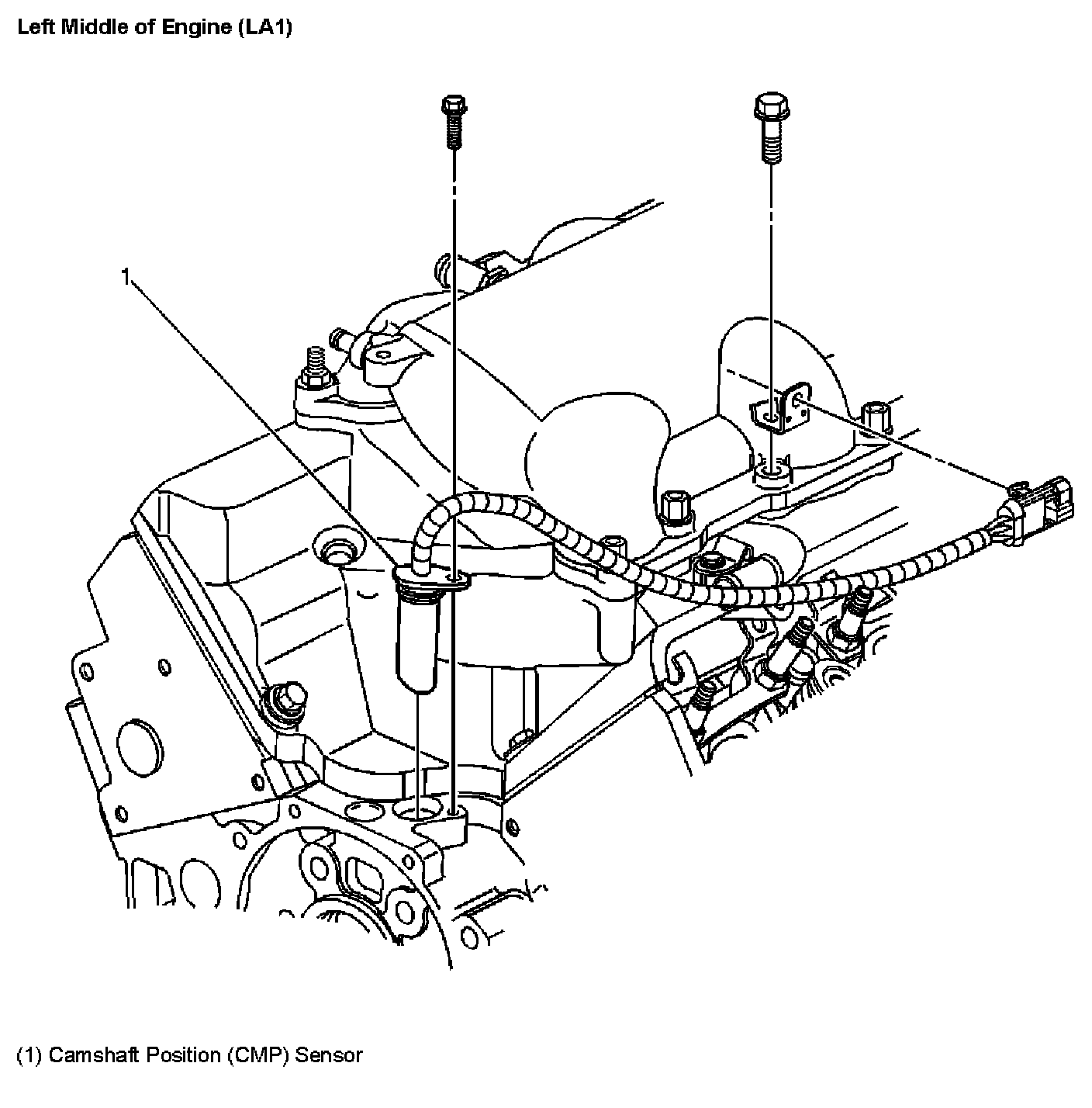 Left Middle of Engine (LA1)

1

(1) Camshaft Position (CMP) Sensor