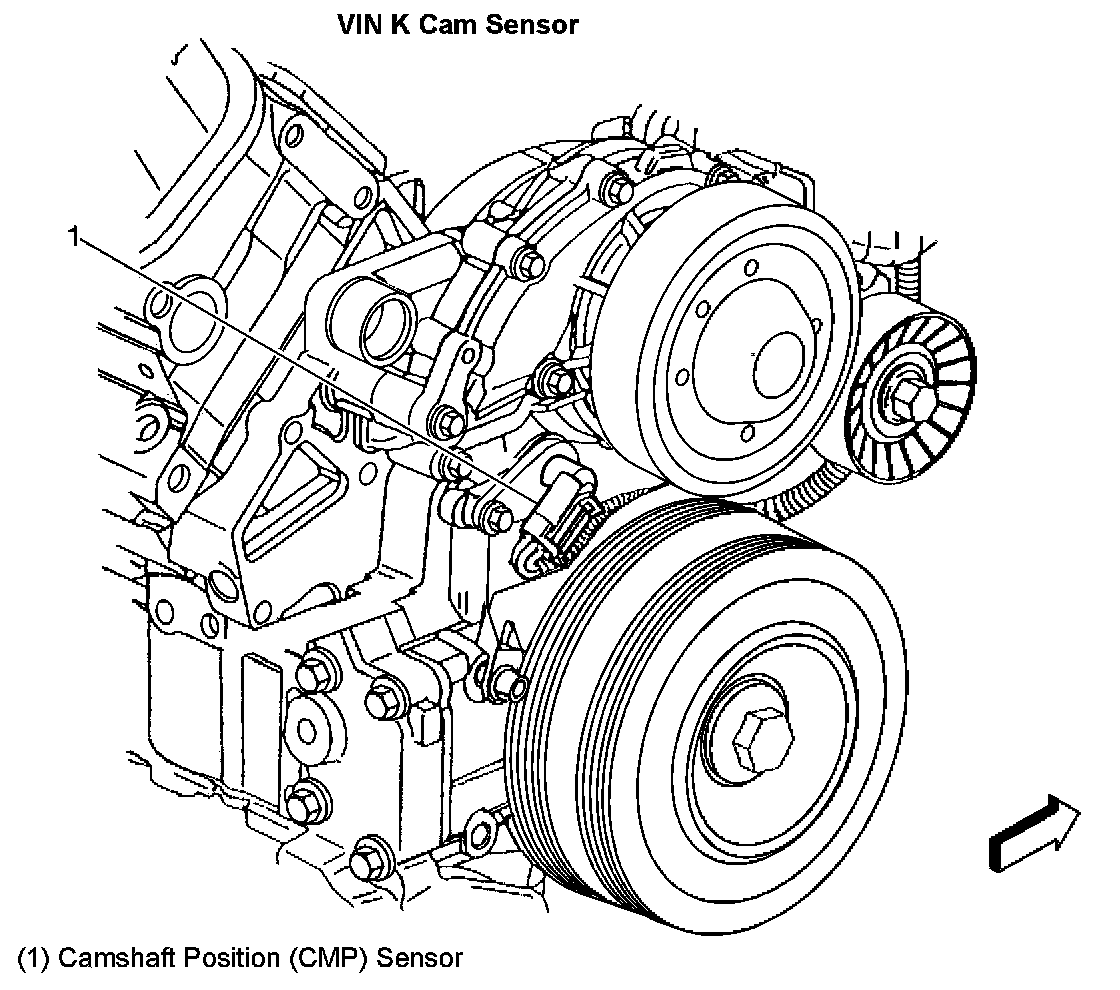 VIN K Cam Sensor

1

(1) Camshaft Position (CMP) Sensor