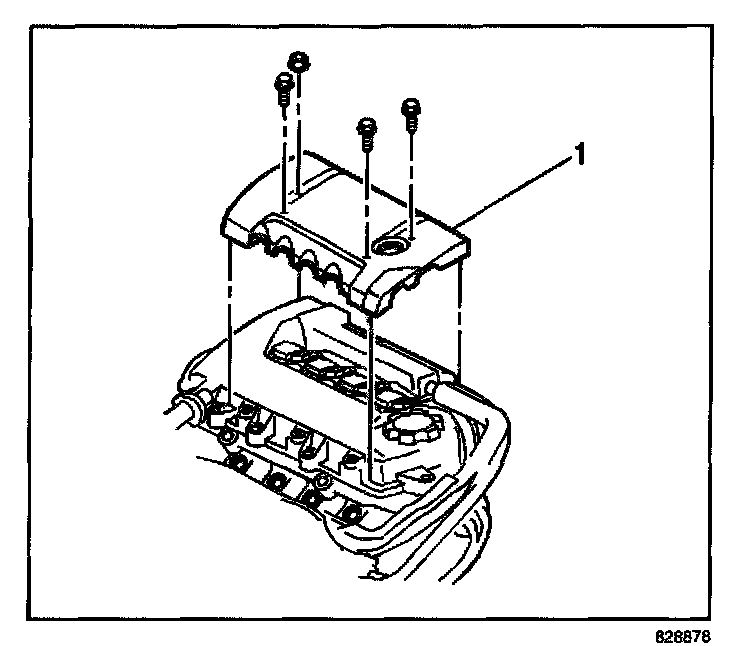 1

828878