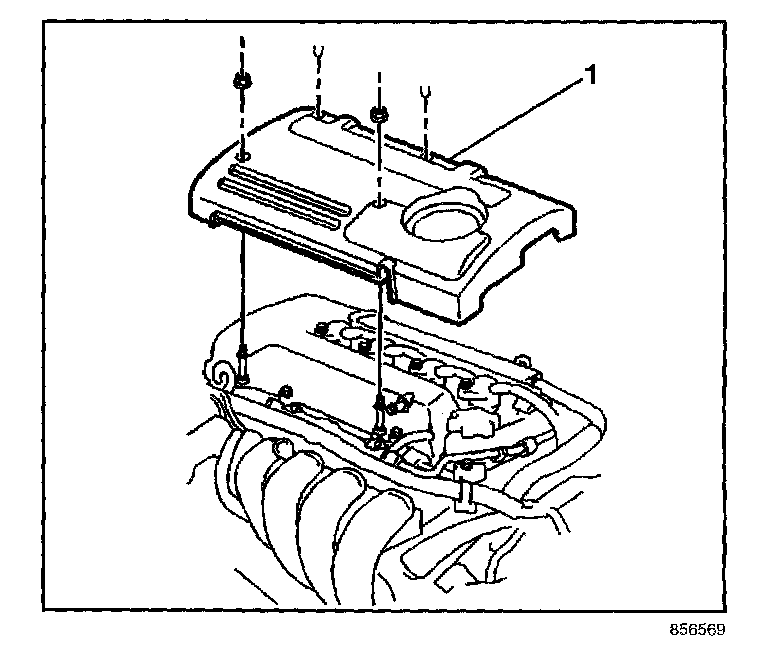 1

856569