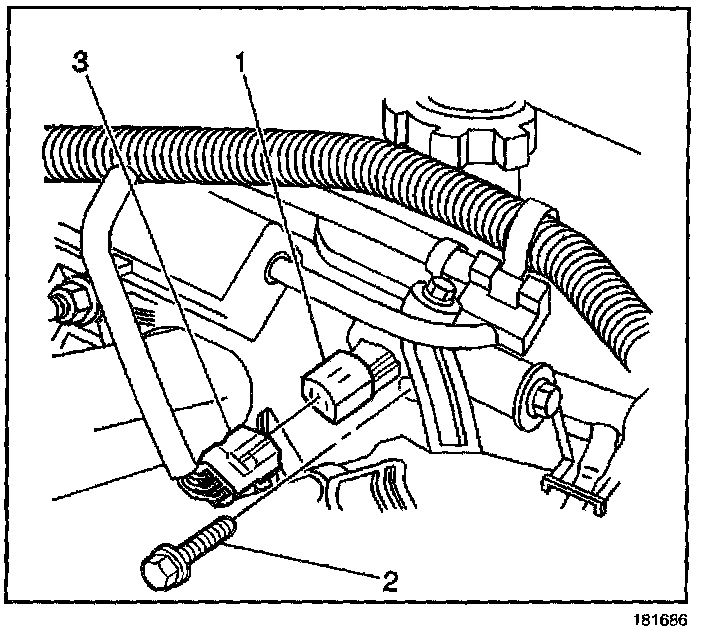 3
1
2
181686