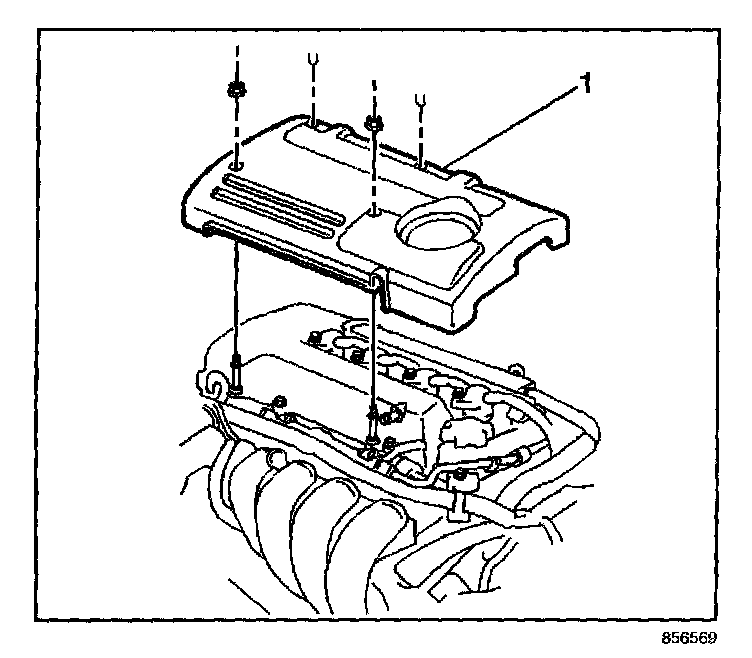 1

856569