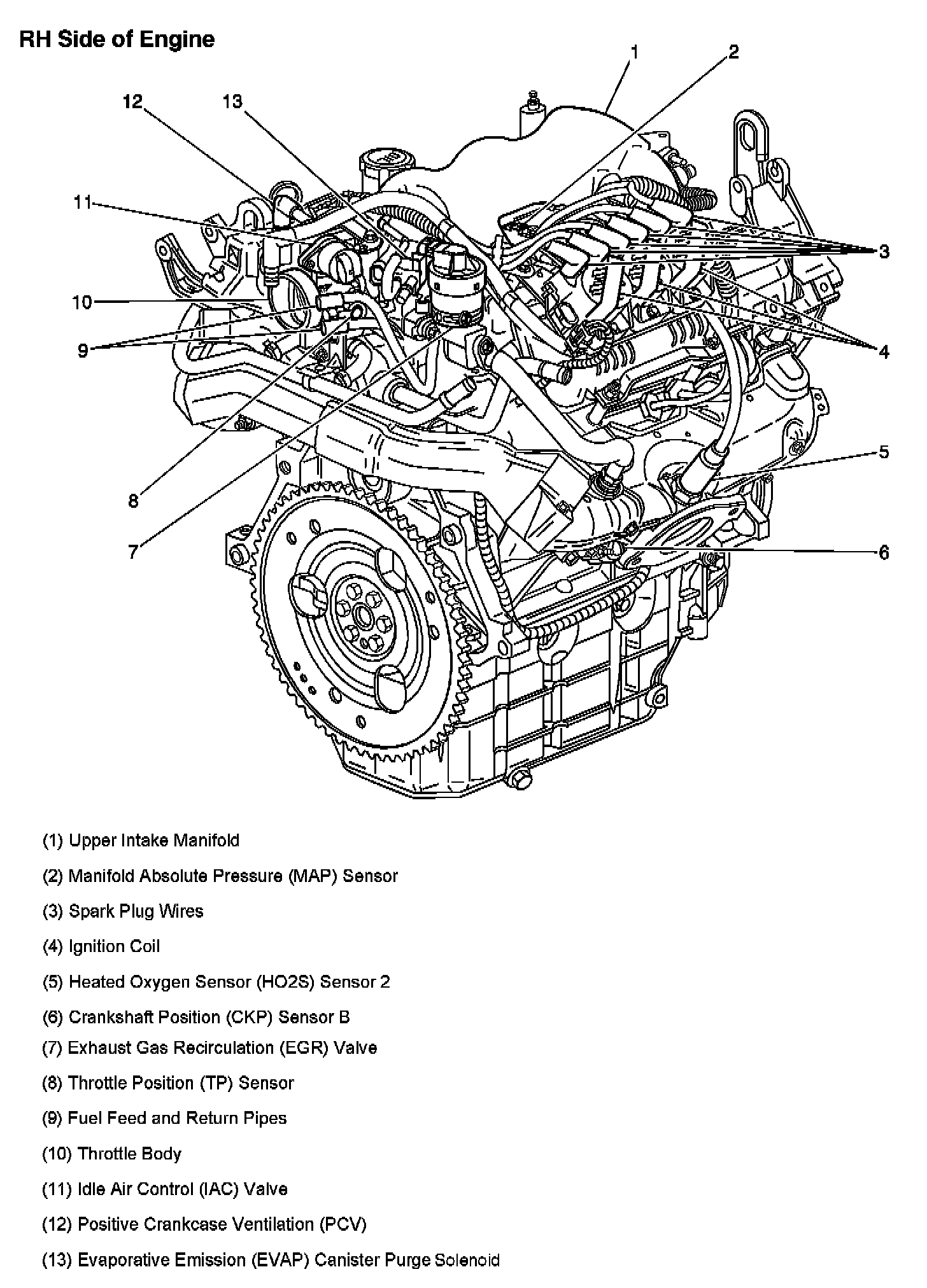 RH Side of Engine

1
2
12
13
11
3
10
9
4
5
8
7
6

(1) Upper Intake Manifold

(2) Manifold Absolute Pressure (MAP) Sensor

(3) Spark Plug Wires

(4) Ignition Coil

(5) Heated Oxygen Sensor (HO2S) Sensor 2

(6) Crankshaft Position (CKP) Sensor B

(7) Exhaust Gas Recirculation (EGR) Valve

(8) Throttle Position (TP) Sensor

(9) Fuel Feed and Return Pipes

(10) Throttle Body

(11) Idle Air Control (IAC) Valve

(12) Positive Crankcase Ventilation (PCV)

(13) Evaporative Emission (EVAP) Canister Purge Solenoid