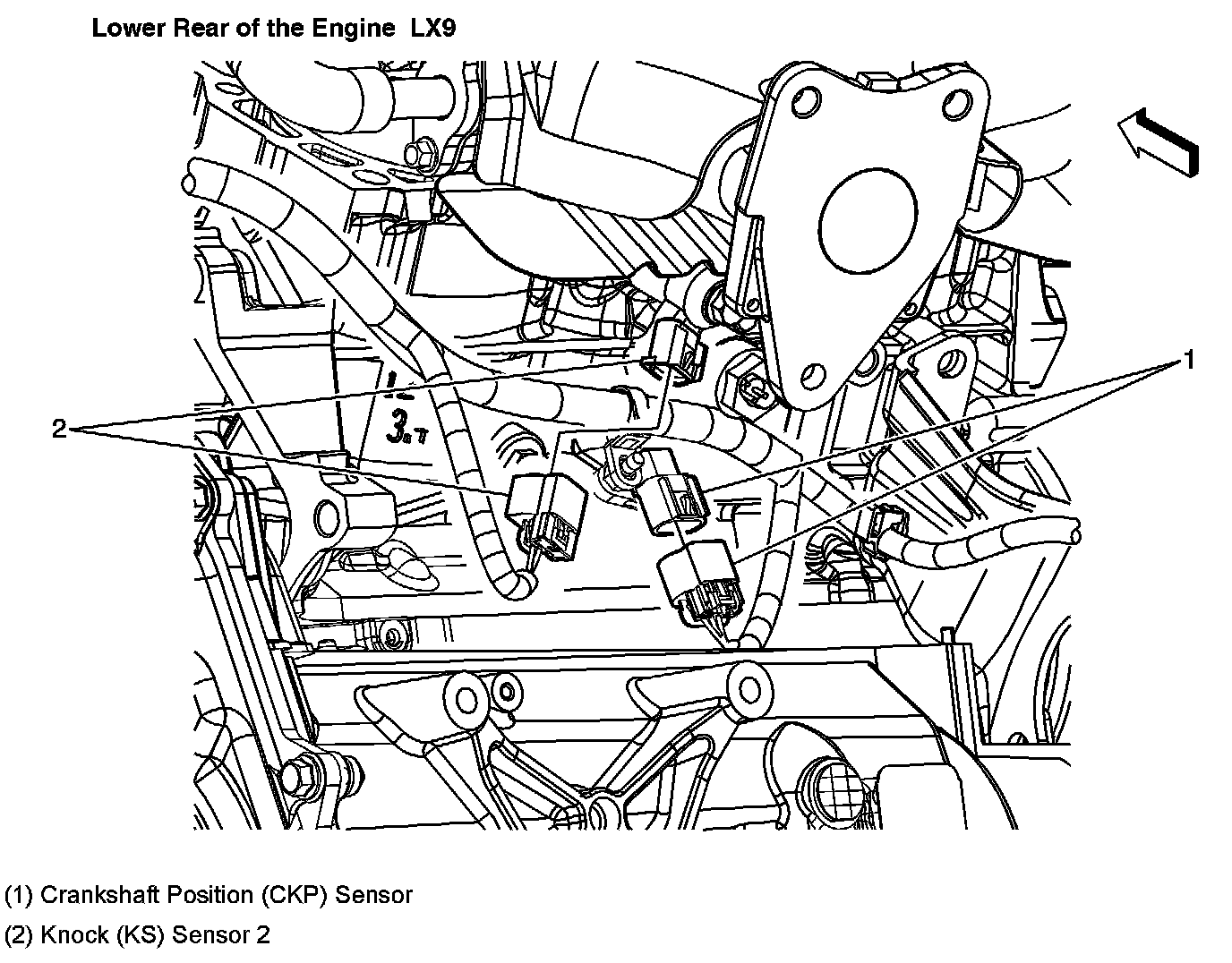 Lower Rear of the Engine LX9

1

2

3.

(1) Crankshaft Position (CKP) Sensor

(2) Knock (KS) Sensor 2