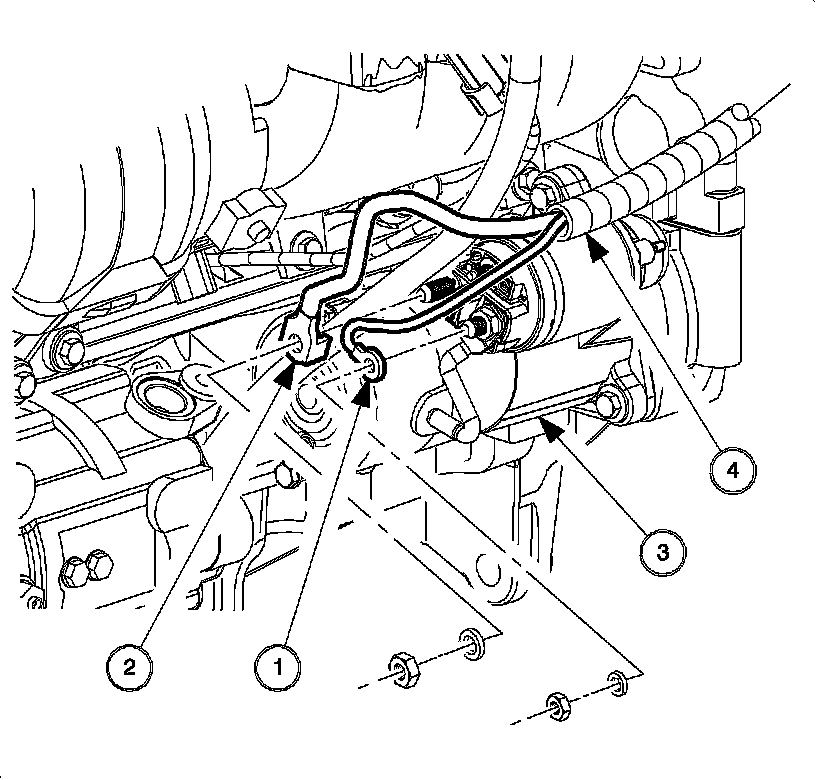 4
3
2
1