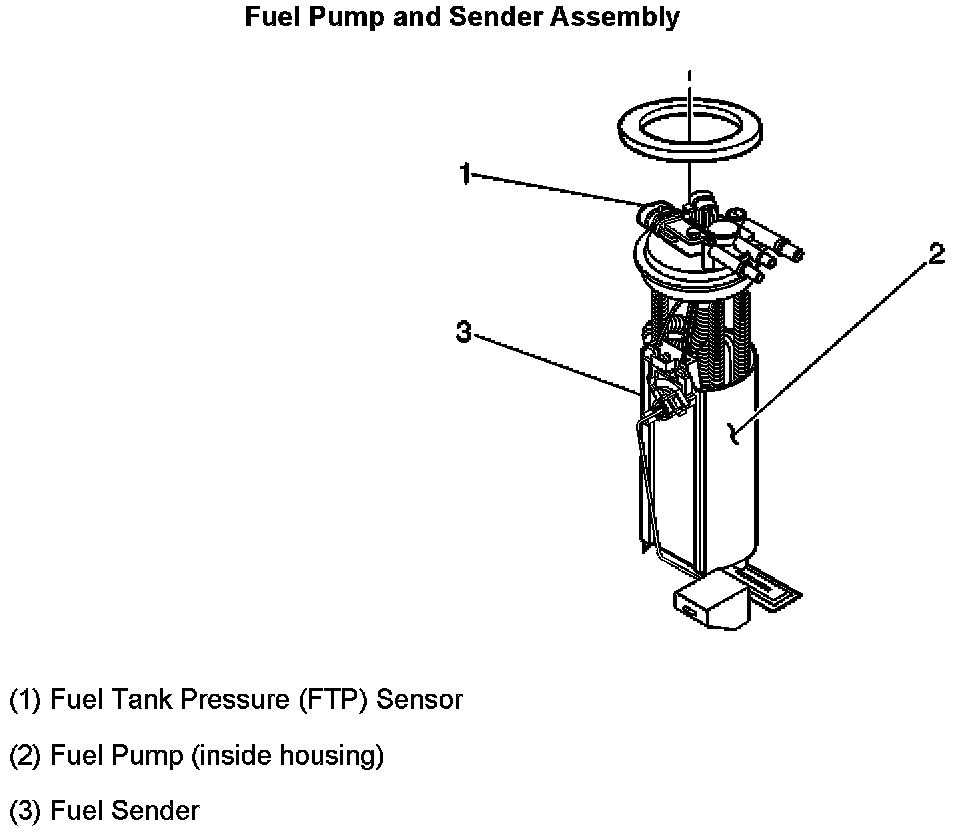 Fuel Pump and Sender Assembly

1

2

3

(1) Fuel Tank Pressure (FTP) Sensor

(2) Fuel Pump (inside housing)

(3) Fuel Sender